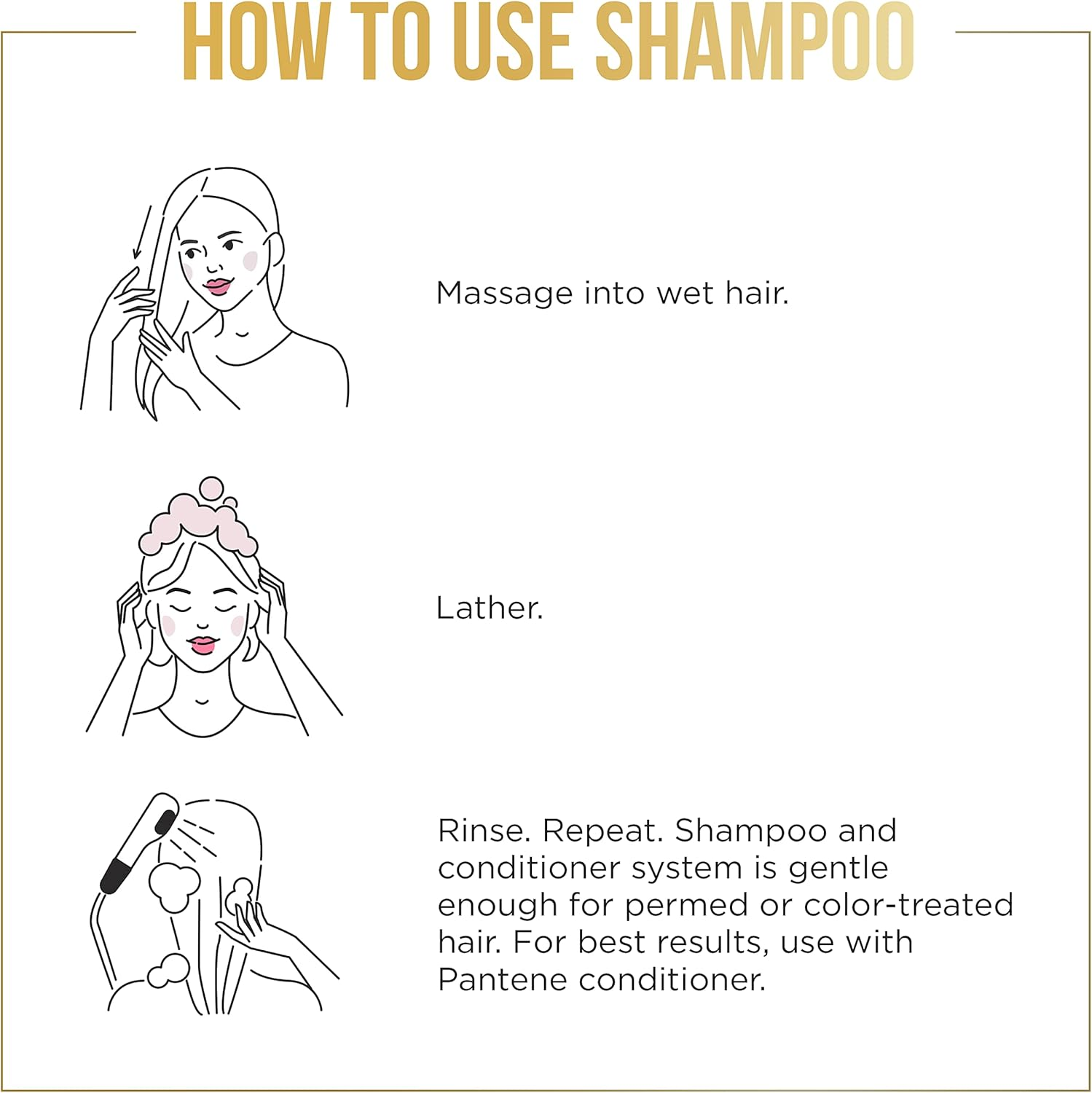 HOW TO USE SHAMPOO

Massage into wet hair.

Lather.

Rinse. Repeat. Shampoo and conditioner system is gentle enough for permed or color-treated hair. For best results, use with Pantene conditioner.