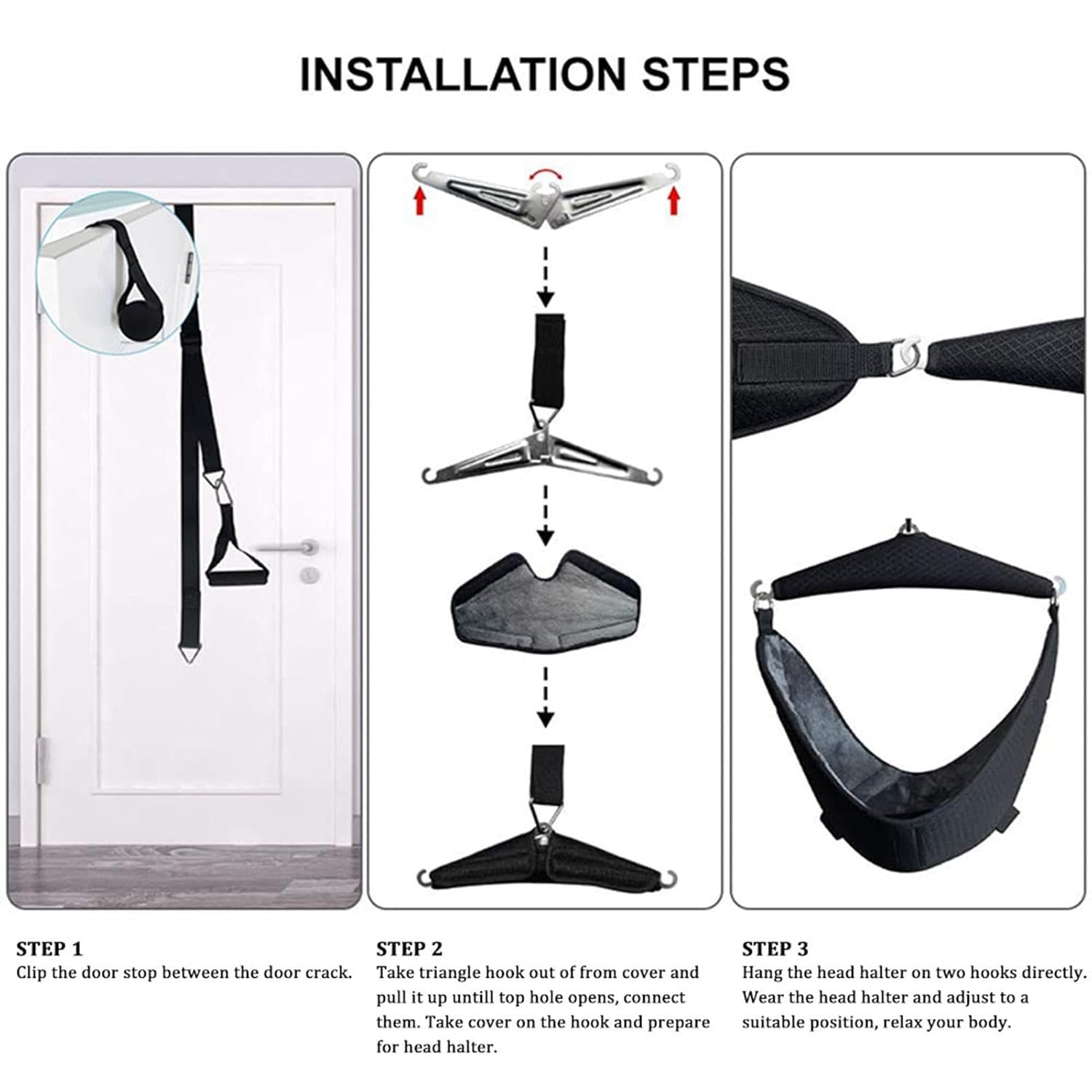 INSTALLATION STEPS

STEP 1
Clip the door stop between the door crack.

STEP 2
Take triangle hook out of from cover and pull it up untill top hole opens, connect them. Take cover on the hook and prepare for head halter.

STEP 3
Hang the head halter on two hooks directly. Wear the head halter and adjust to a suitable position, relax your body.