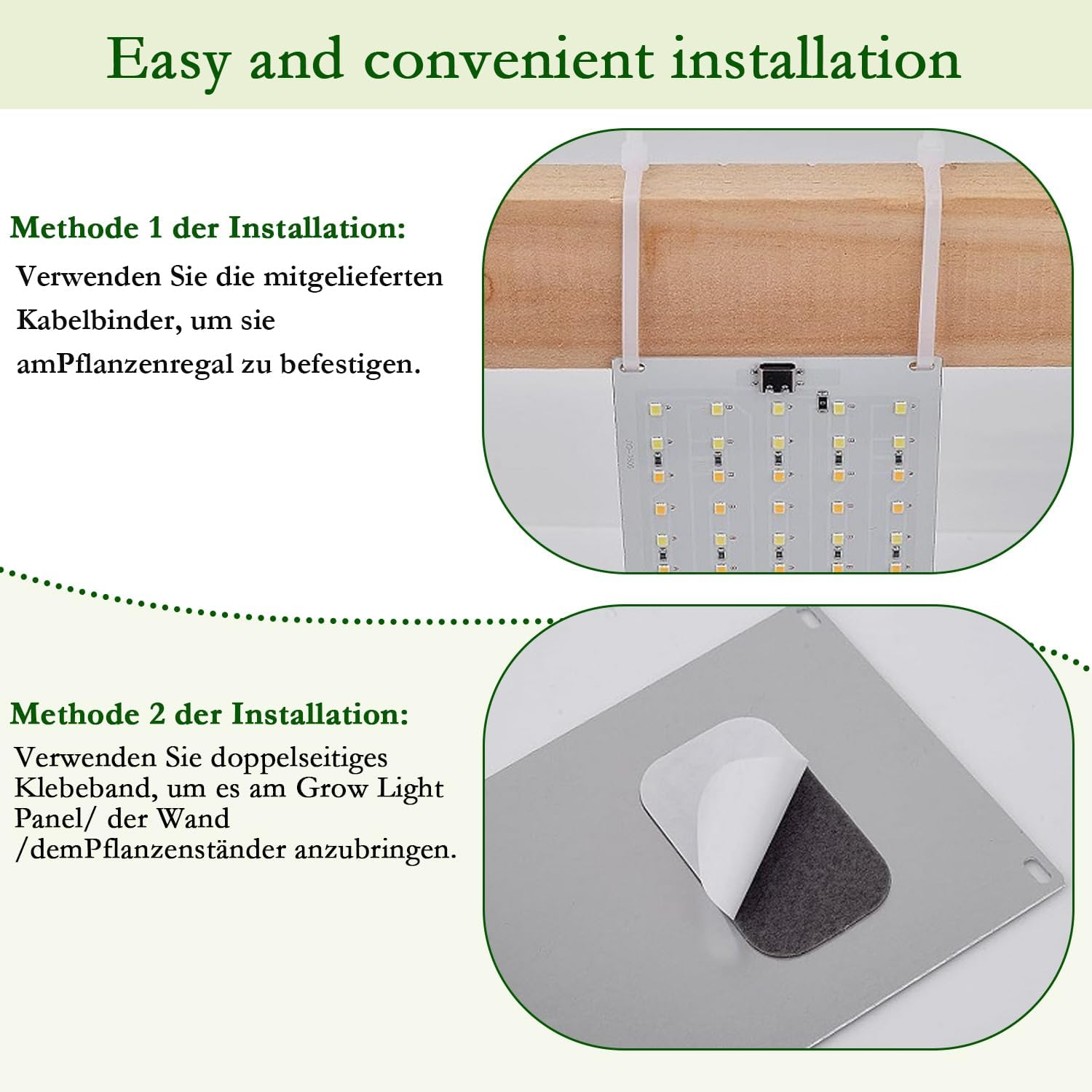 Easy and convenient installation

Methode 1 der Installation:

Verwenden Sie die mitgelieferten Kabelbinder, um sie amPflanzenregal zu befestigen.

Methode 2 der Installation:

Verwenden Sie doppelseitiges Klebeband, um es am Grow Light Panel/ der Wand /demPflanzenständer anzubringen.