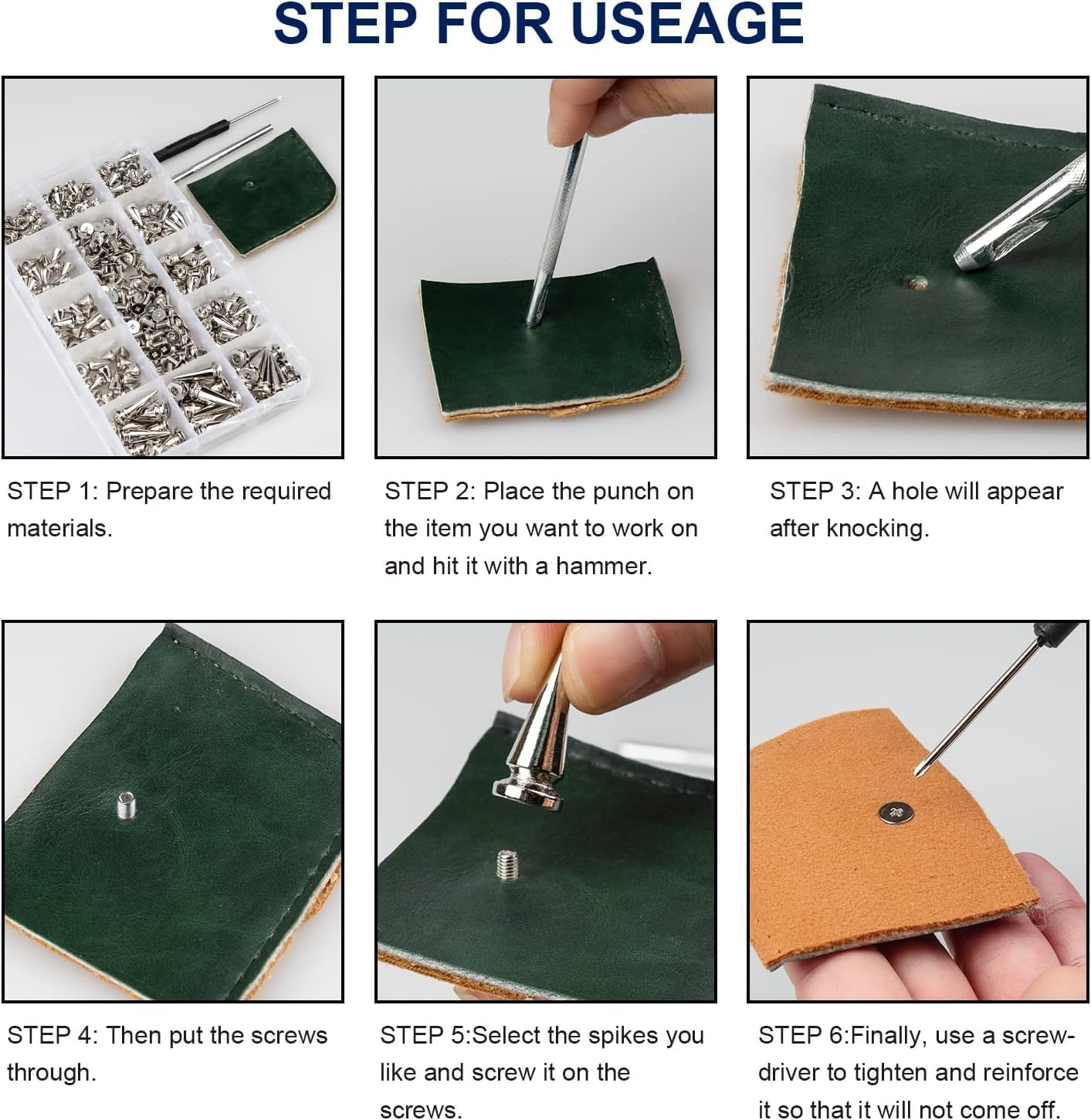 STEP FOR USEAGE

STEP 1: Prepare the required materials.

STEP 2: Place the punch on the item you want to work on and hit it with a hammer.

STEP 3: A hole will appear after knocking.

STEP 4: Then put the screws through.

STEP 5:Select the spikes you like and screw it on the screws.

STEP 6:Finally, use a screwdriver to tighten and reinforce it so that it will not come off.