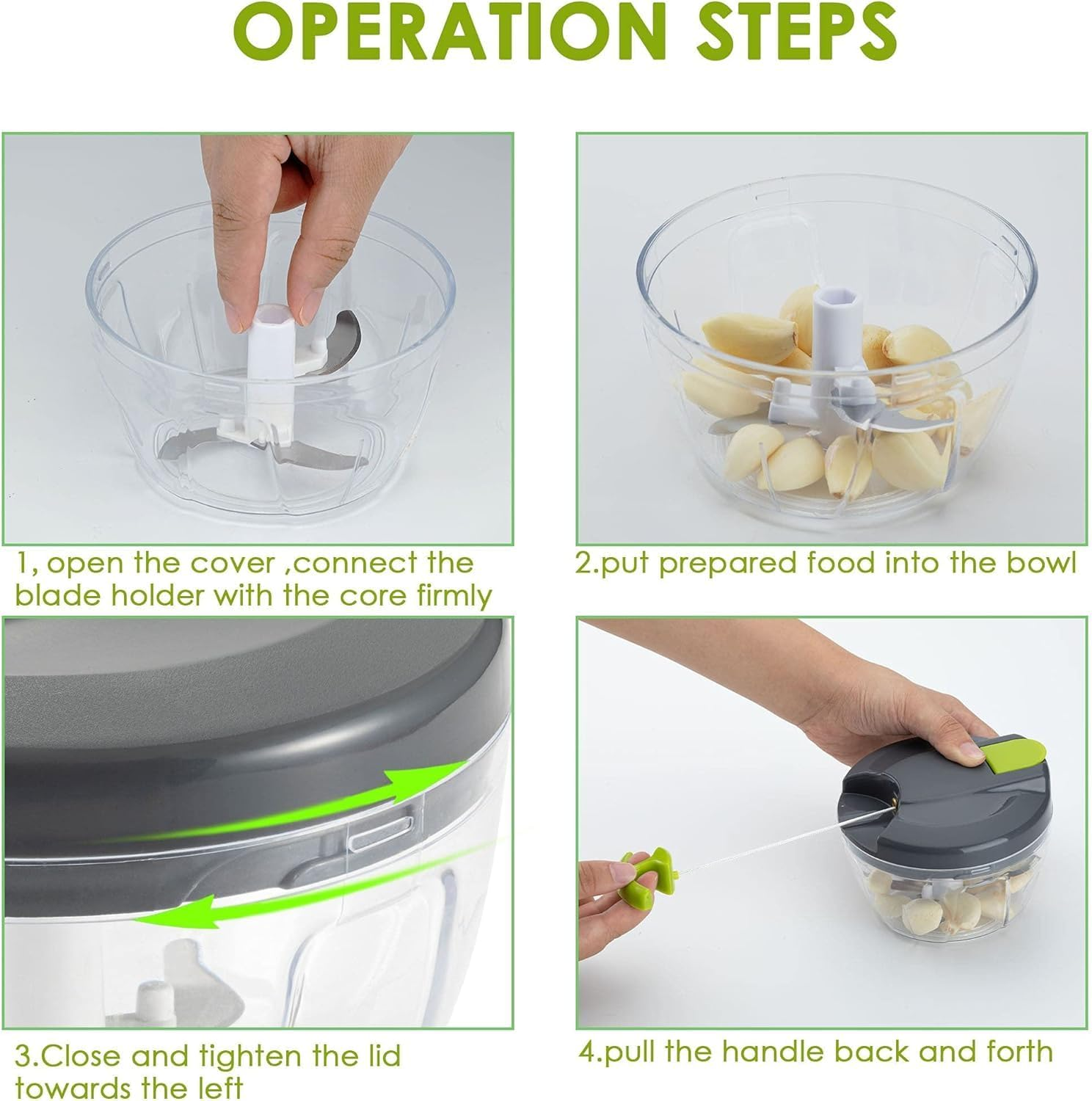 OPERATION STEPS

1, open the cover ,connect the blade holder with the core firmly

2.put prepared food into the bowl

3.Close and tighten the lid towards the left

4.pull the handle back and forth