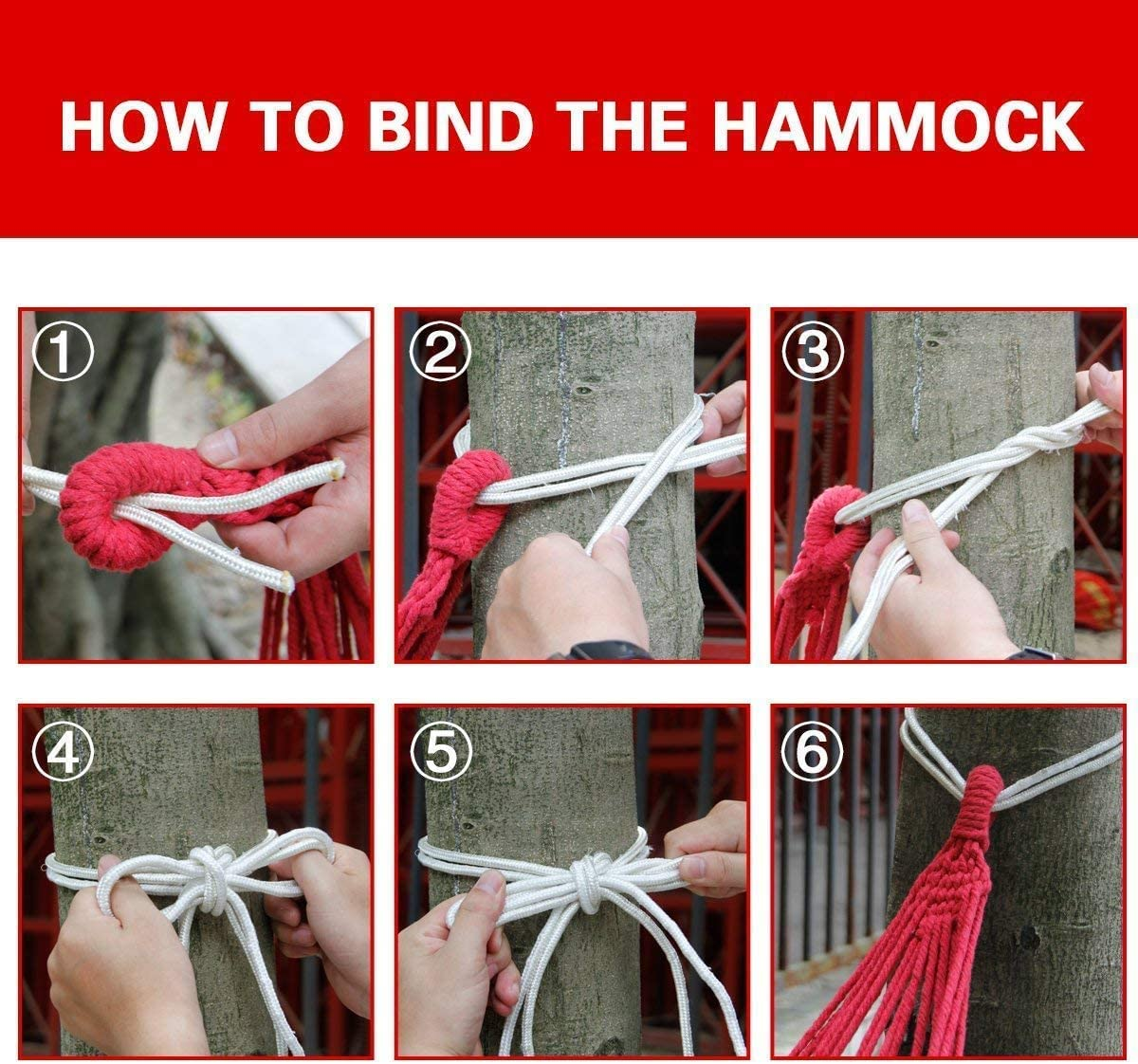 HOW TO BIND THE HAMMOCK

①

②

③

④

⑤

⑥