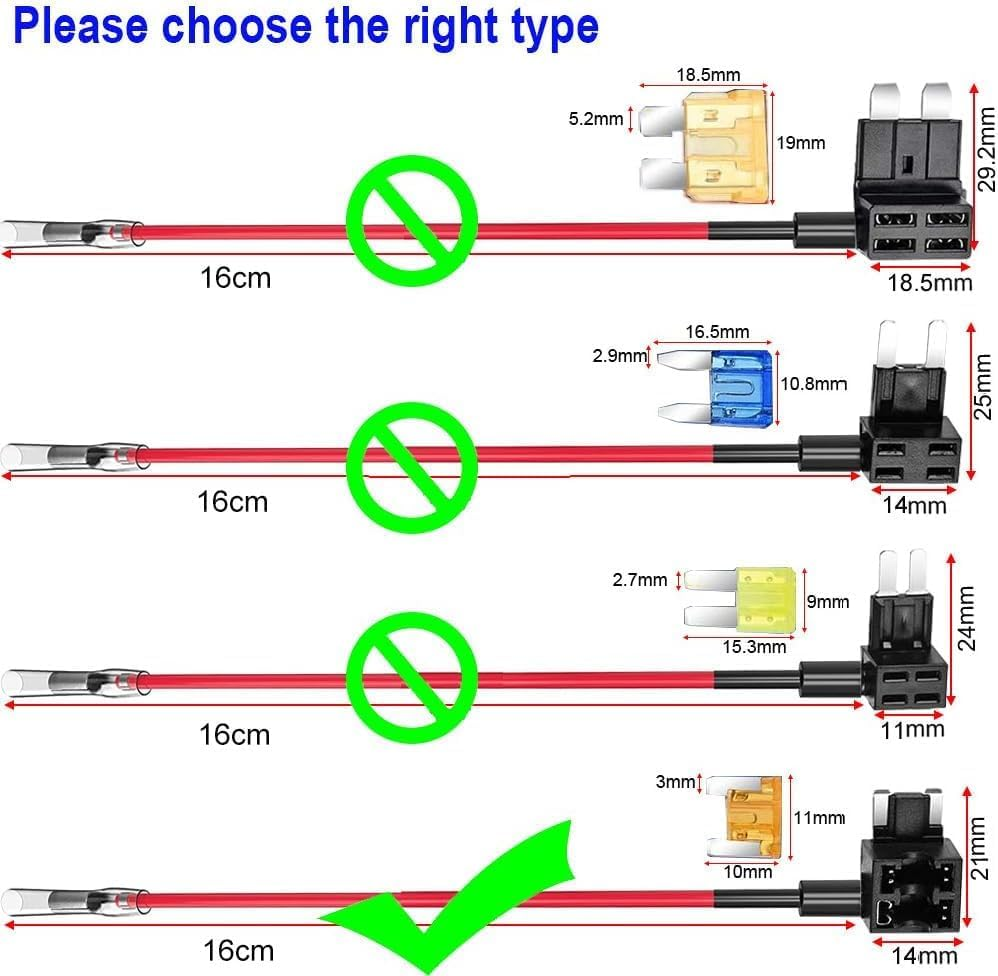 Please choose the right type

18.5mm
5.2mm
19mm
29.2mm
16cm
18.5mm

16.5mm
2.9mm
10.8mm
25mm
16cm
14mm

2.7mm
9mm
15.3mm
24mm
16cm
11mm

3mm
11mm
10mm
21mm
16cm
14mm