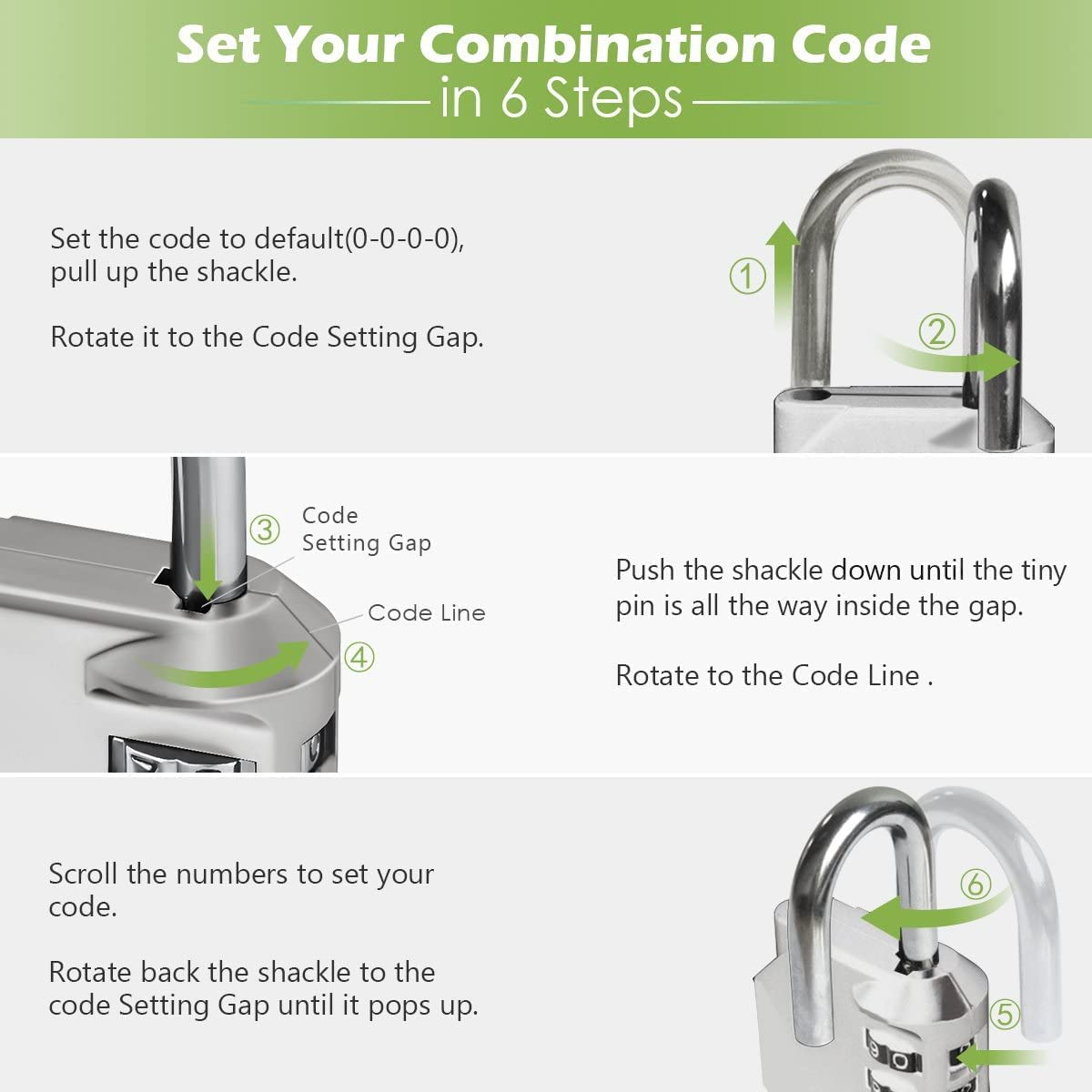 Set Your Combination Code
in 6 Steps

Set the code to default(0-0-0-0), pull up the shackle.

Rotate it to the Code Setting Gap.

①

②

③ Code Setting Gap

Code Line

④

Push the shackle down until the tiny pin is all the way inside the gap.

Rotate to the Code Line .

Scroll the numbers to set your code.

Rotate back the shackle to the code Setting Gap until it pops up.

⑥

⑤