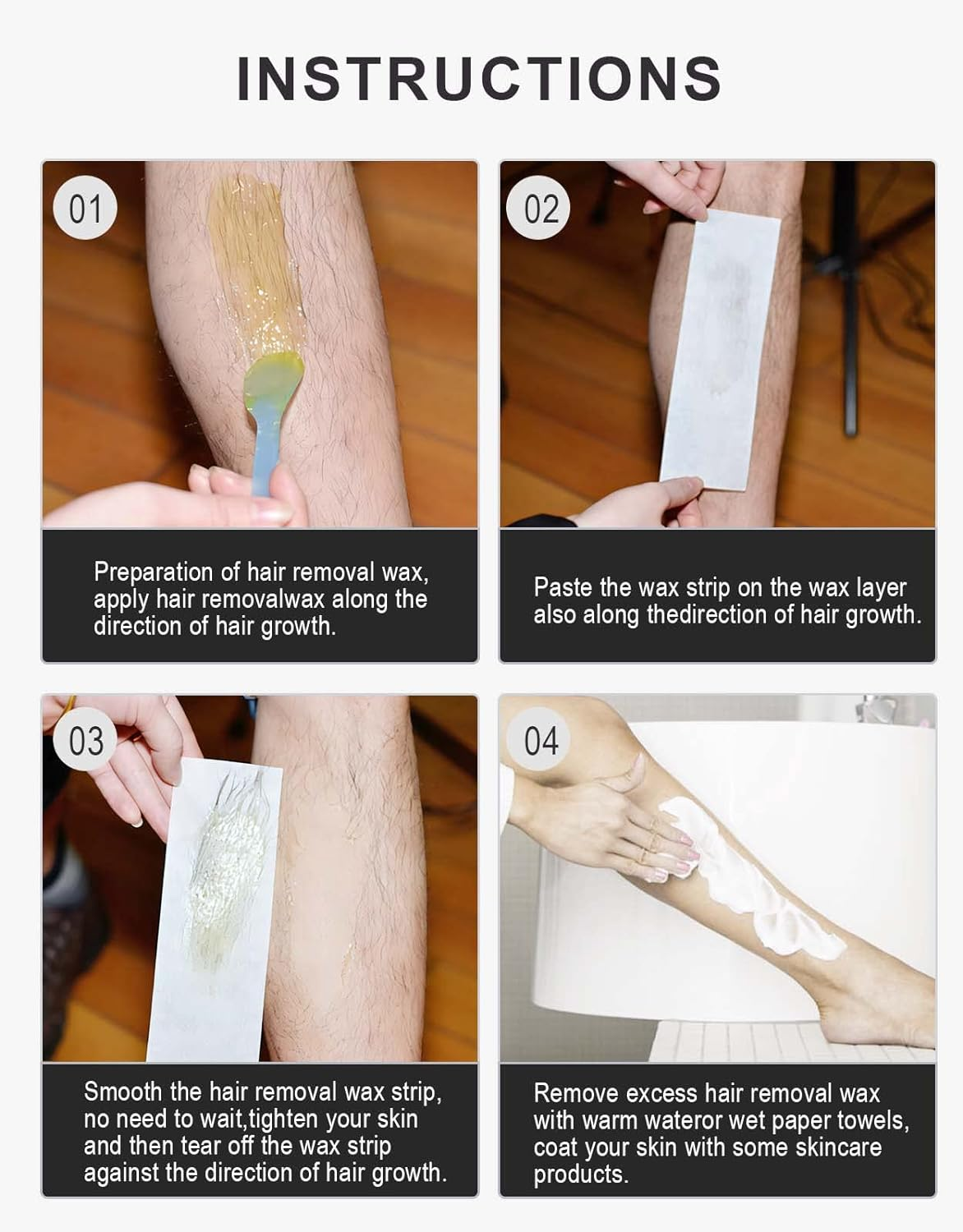 INSTRUCTIONS

01

Preparation of hair removal wax, apply hair removalwax along the direction of hair growth.

02

Paste the wax strip on the wax layer also along thedirection of hair growth.

03

Smooth the hair removal wax strip, no need to wait,tighten your skin and then tear off the wax strip against the direction of hair growth.

04

Remove excess hair removal wax with warm wateror wet paper towels, coat your skin with some skincare products.