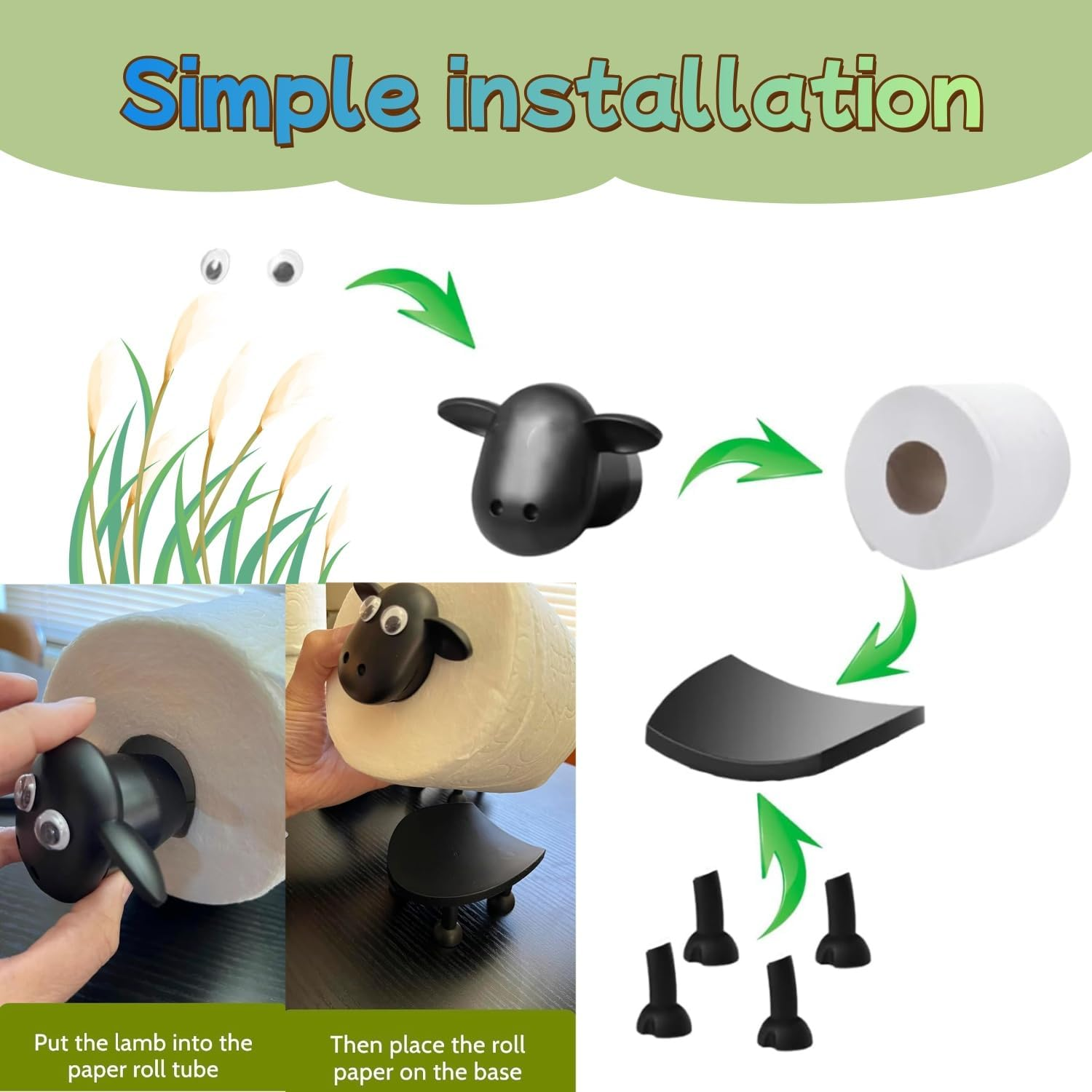 Simple installation

Put the lamb into the paper roll tube

Then place the roll paper on the base