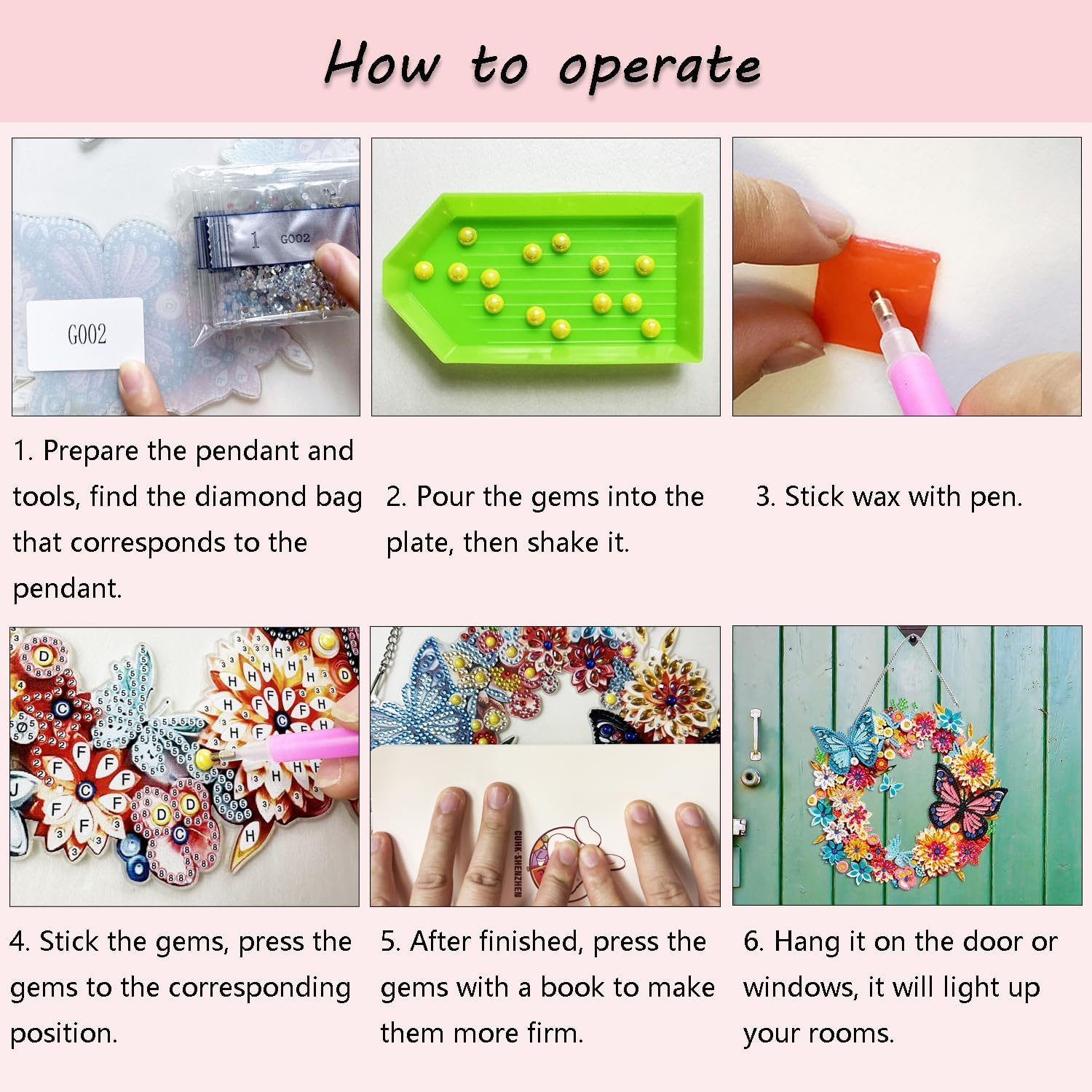 How to operate

1 G002

G002

1. Prepare the pendant and tools, find the diamond bag that corresponds to the pendant.

2. Pour the gems into the plate, then shake it.

3. Stick wax with pen.

CUHK·SHENZHEN

4. Stick the gems, press the gems to the corresponding position.

5. After finished, press the gems with a book to make them more firm.

6. Hang it on the door or windows, it will light up your rooms.