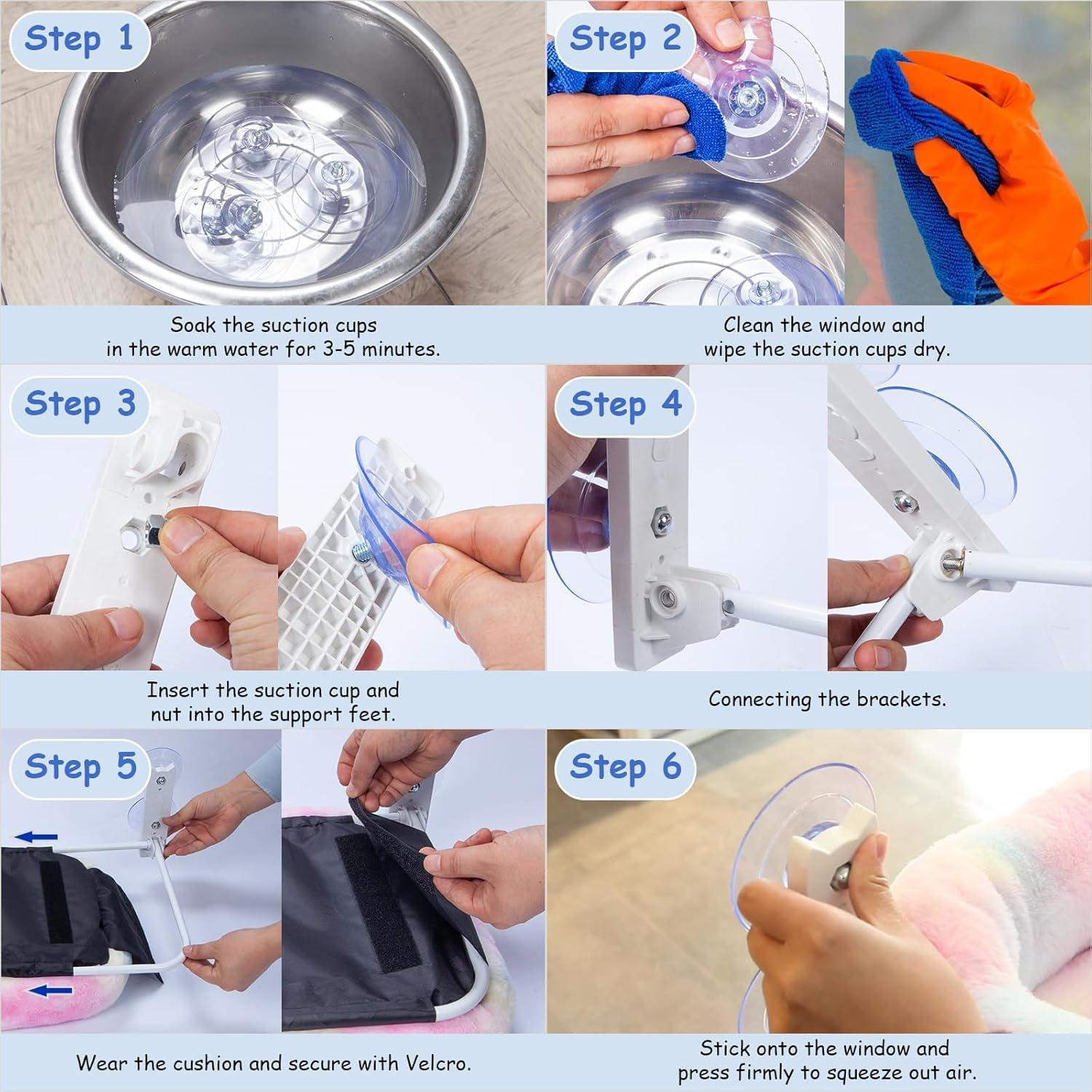 Step 1

Soak the suction cups in the warm water for 3-5 minutes.

Step 2

Clean the window and wipe the suction cups dry.

Step 3

Insert the suction cup and nut into the support feet.

Step 4

Connecting the brackets.

Step 5

Wear the cushion and secure with Velcro.

Step 6

Stick onto the window and press firmly to squeeze out air.