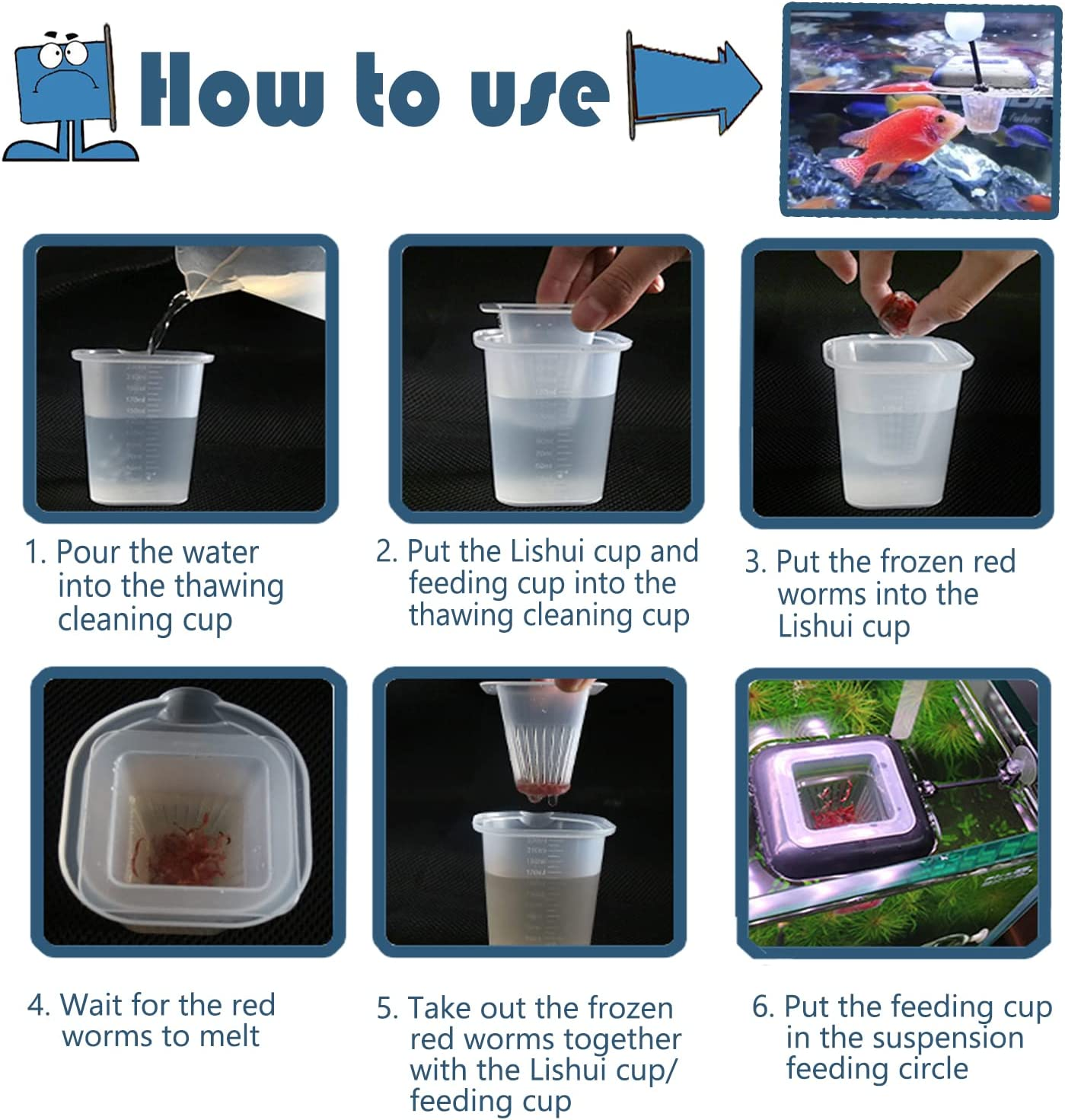 How to use

1. Pour the water into the thawing cleaning cup

2. Put the Lishui cup and feeding cup into the thawing cleaning cup

3. Put the frozen red worms into the Lishui cup

4. Wait for the red worms to melt

5. Take out the frozen red worms together with the Lishui cup/ feeding cup

6. Put the feeding cup in the suspension feeding circle