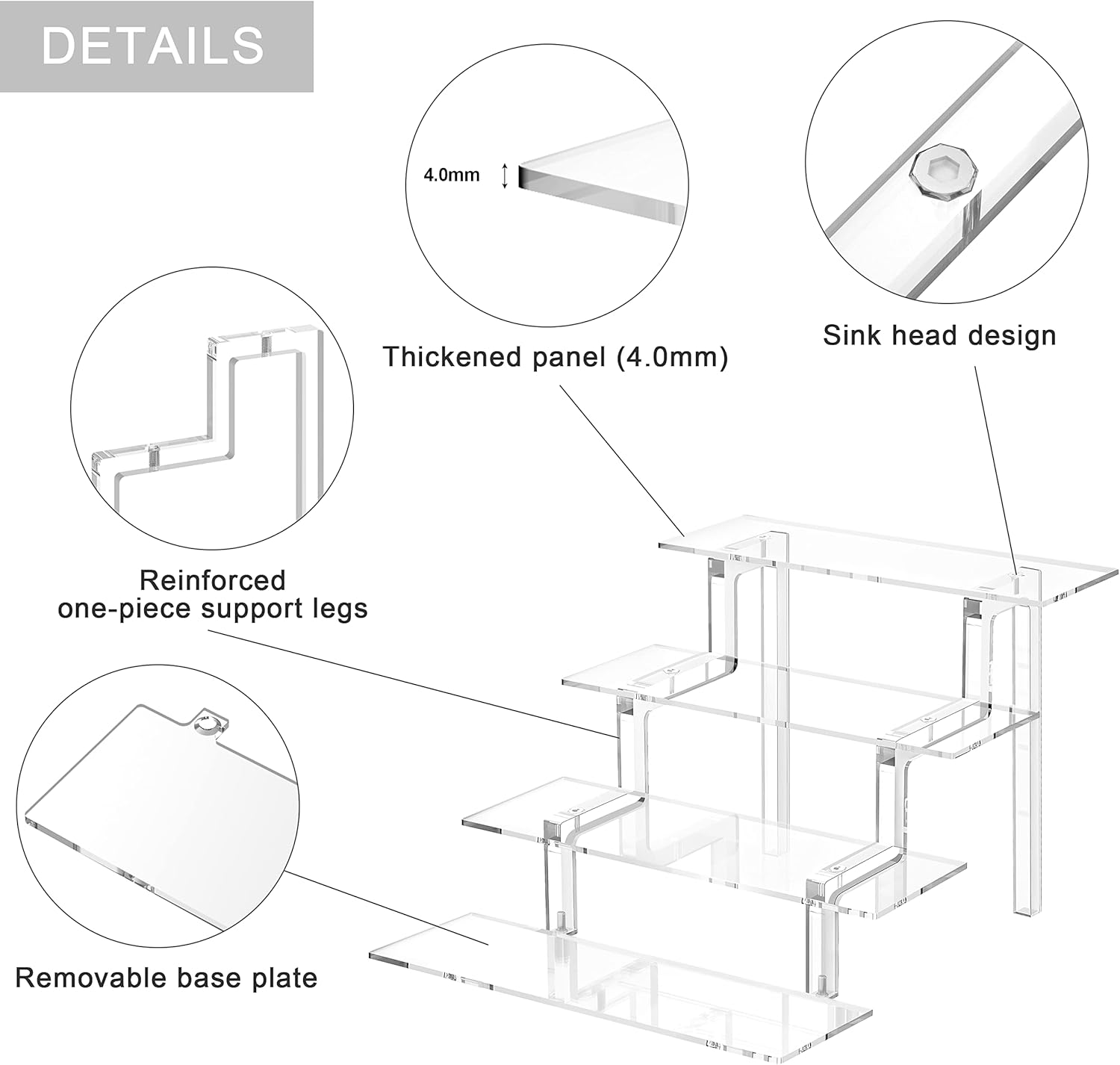 DETAILS

4.0mm

Thickened panel (4.0mm)

Sink head design

Reinforced one-piece support legs

Removable base plate