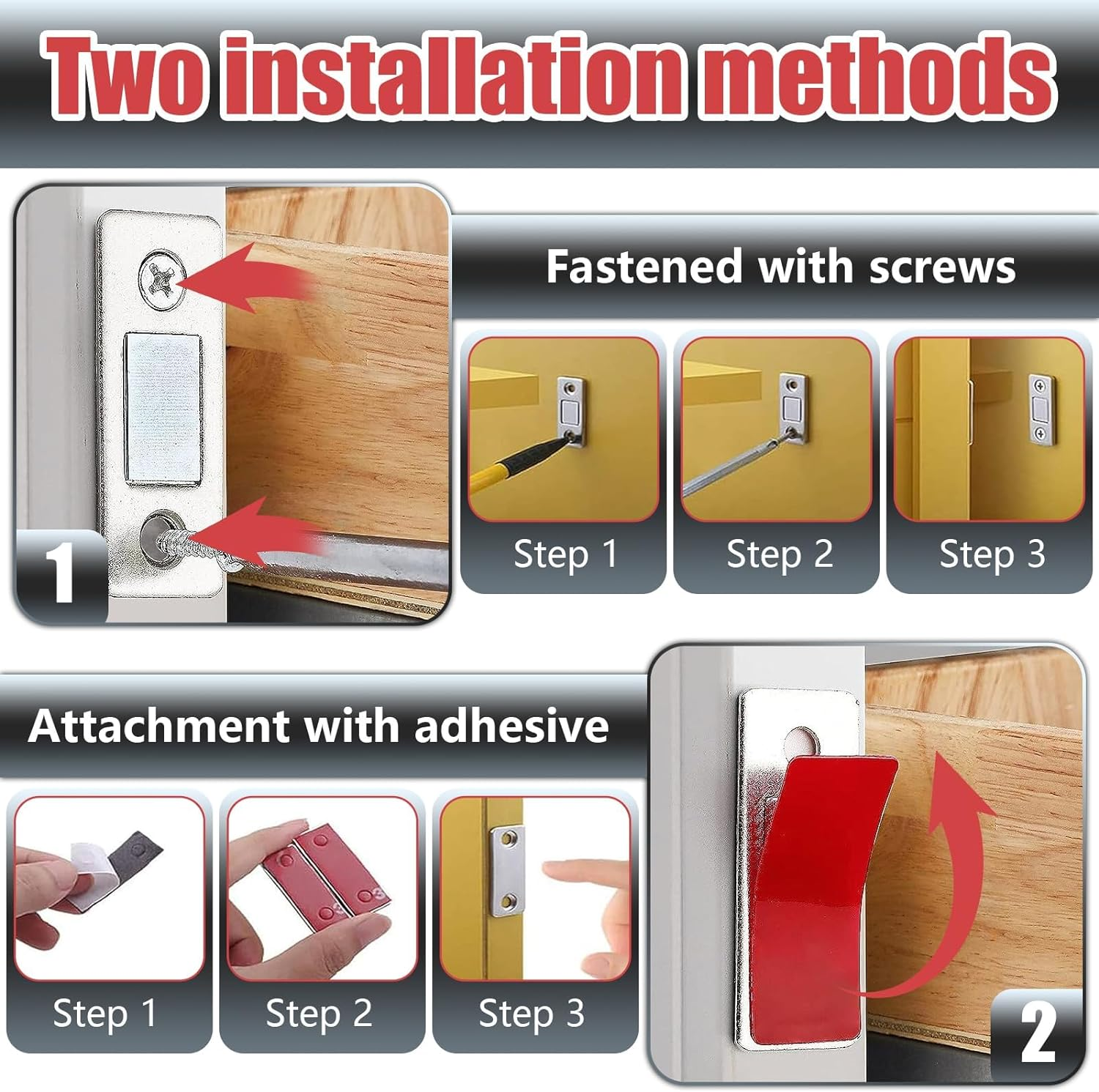 Two installation methods

1

Fastened with screws

Step 1

Step 2

Step 3

Attachment with adhesive

Step 1

Step 2

Step 3

2