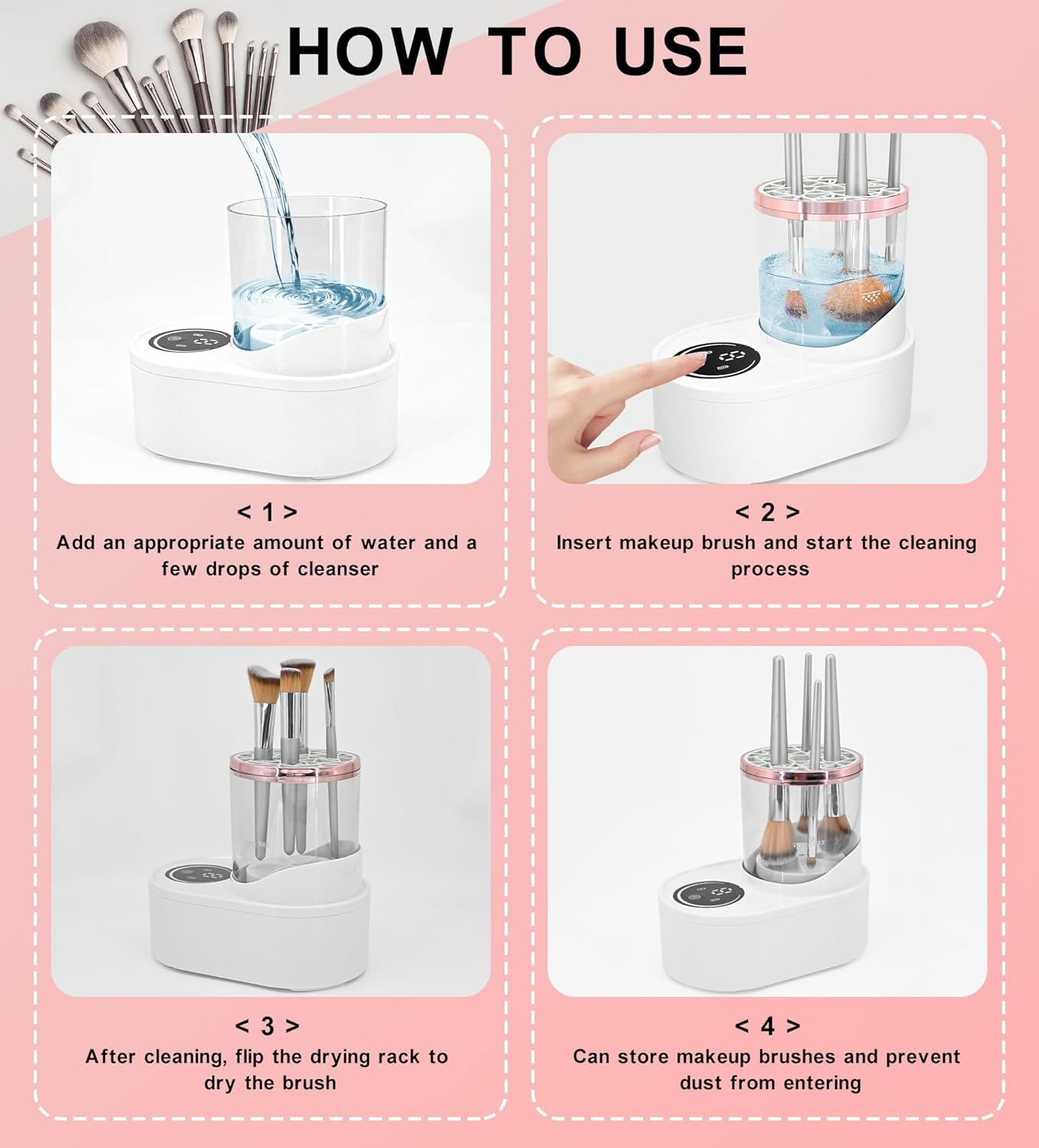 HOW TO USE

< 1 >
Add an appropriate amount of water and a few drops of cleanser

< 2 >
Insert makeup brush and start the cleaning process

< 3 >
After cleaning, flip the drying rack to dry the brush

< 4 >
Can store makeup brushes and prevent dust from entering