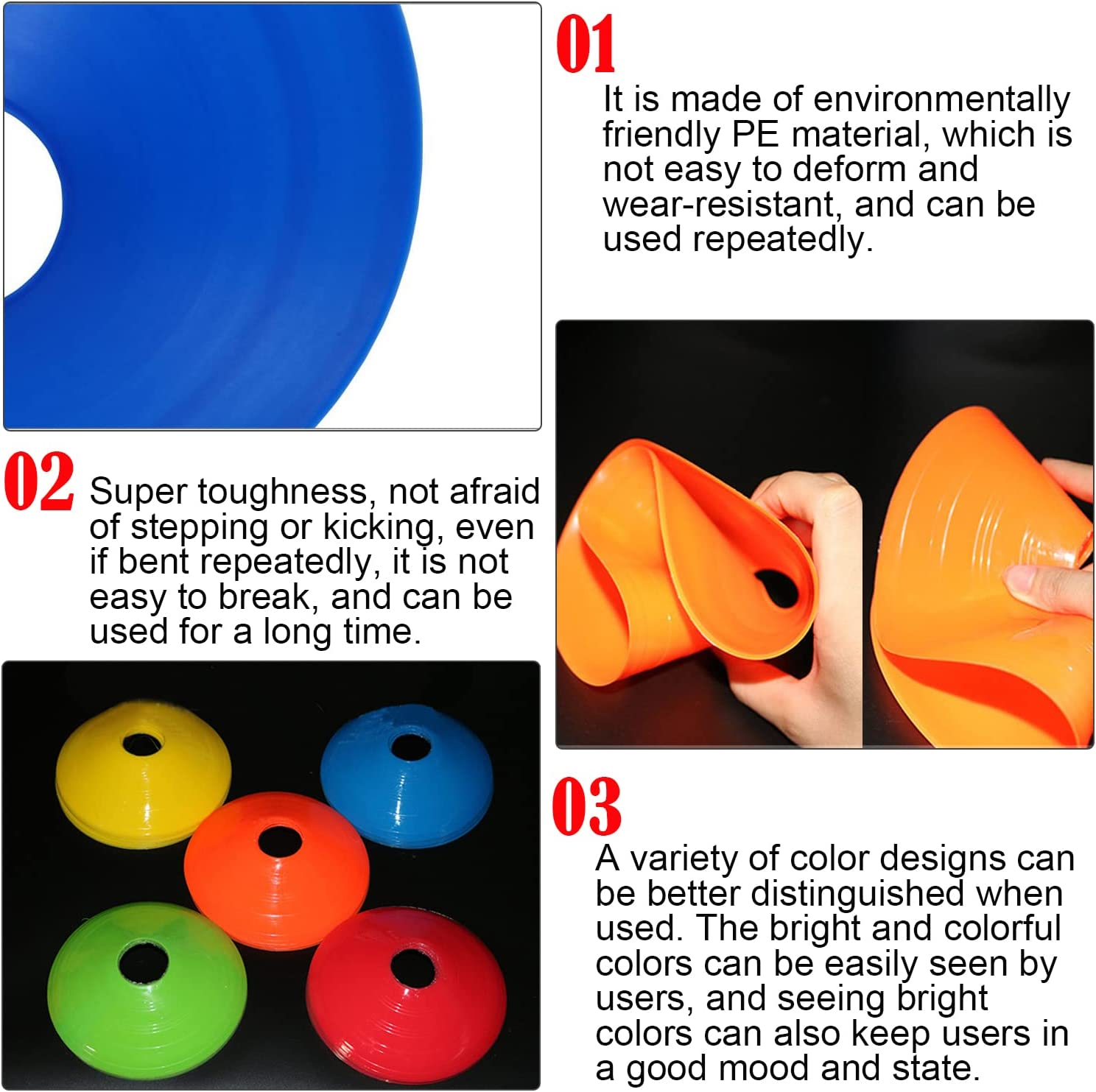 01

It is made of environmentally friendly PE material, which is not easy to deform and wear-resistant, and can be used repeatedly.

02 Super toughness, not afraid of stepping or kicking, even if bent repeatedly, it is not easy to break, and can be used for a long time.

03

A variety of color designs can be better distinguished when used. The bright and colorful colors can be easily seen by users, and seeing bright colors can also keep users in a good mood and state.