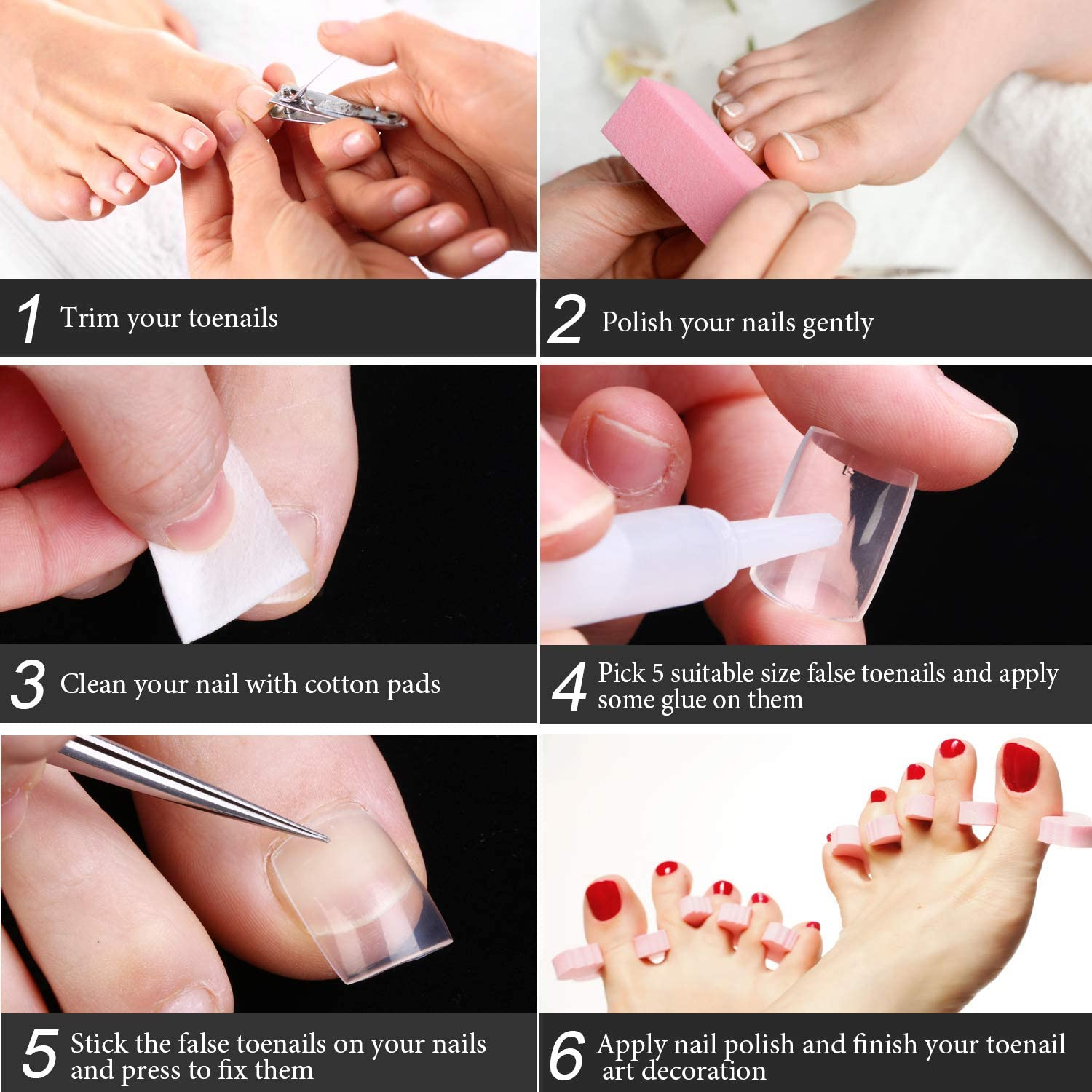 1 Trim your toenails

2 Polish your nails gently

3 Clean your nail with cotton pads

4 Pick 5 suitable size false toenails and apply some glue on them

5 Stick the false toenails on your nails and press to fix them

6 Apply nail polish and finish your toenail art decoration