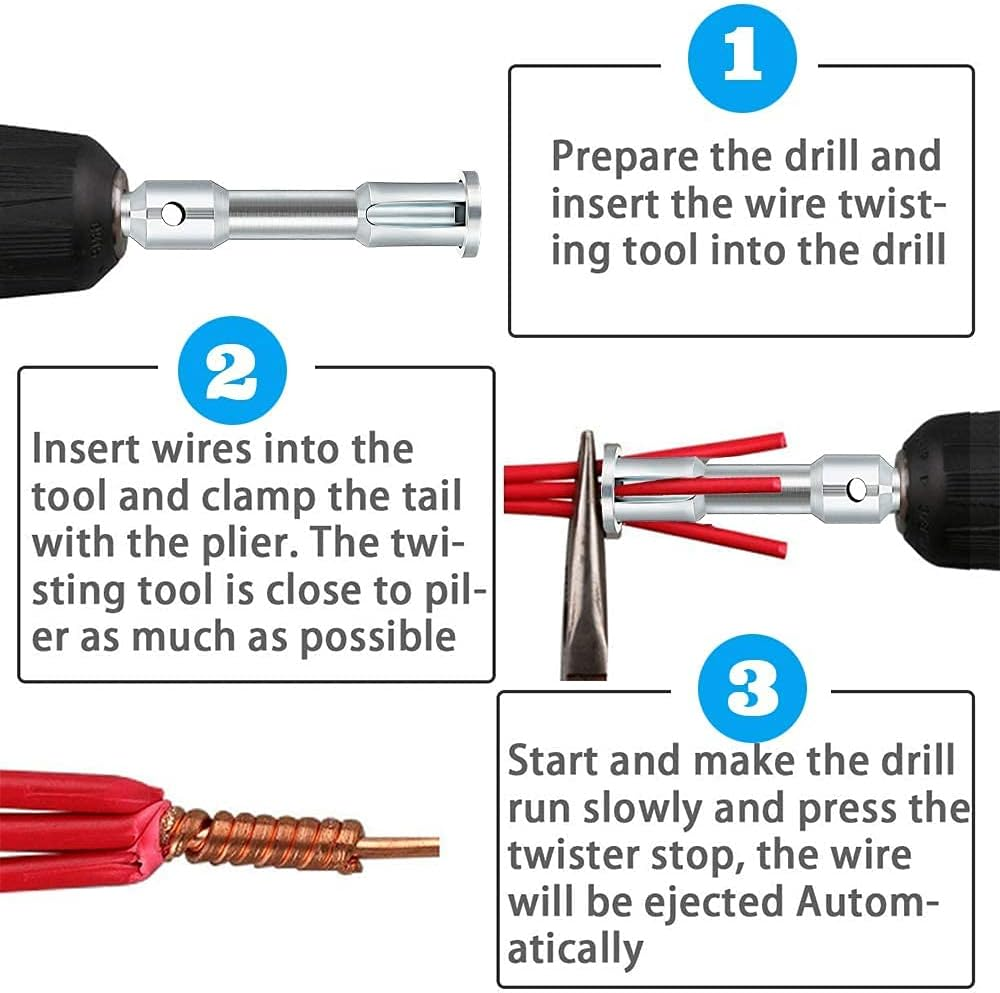 1

Prepare the drill and insert the wire twisting tool into the drill

2

Insert wires into the tool and clamp the tail with the plier. The twisting tool is close to piler as much as possible

3

Start and make the drill run slowly and press the twister stop, the wire will be ejected Automatically