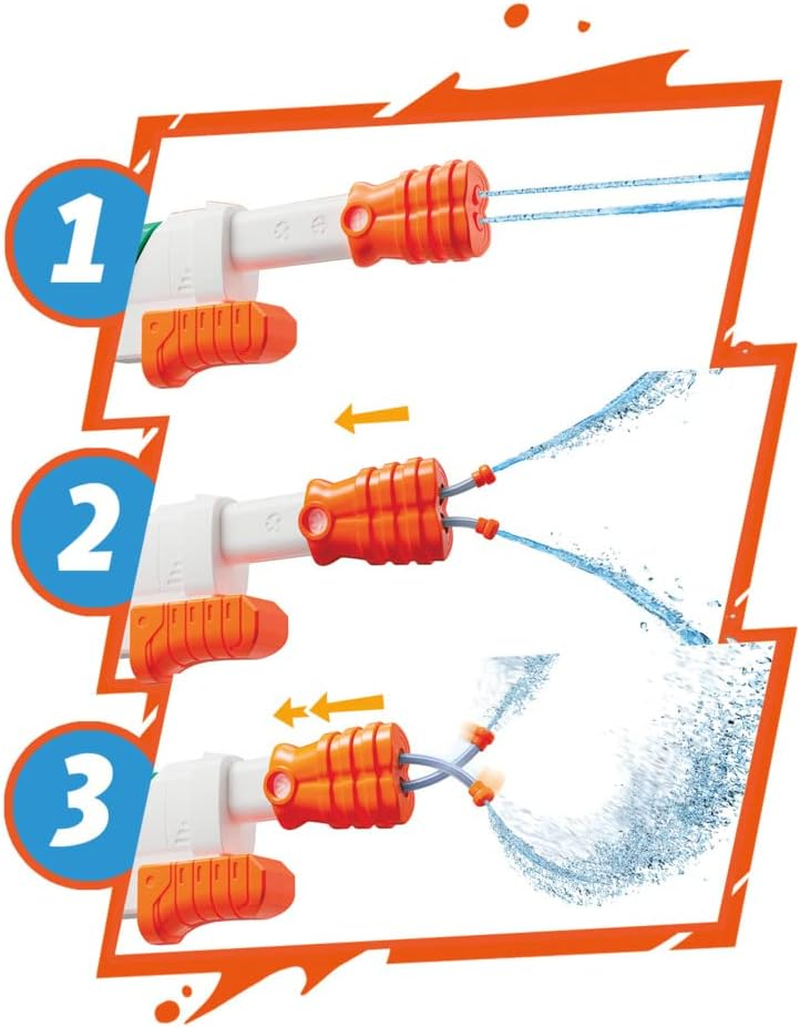 1

2

3