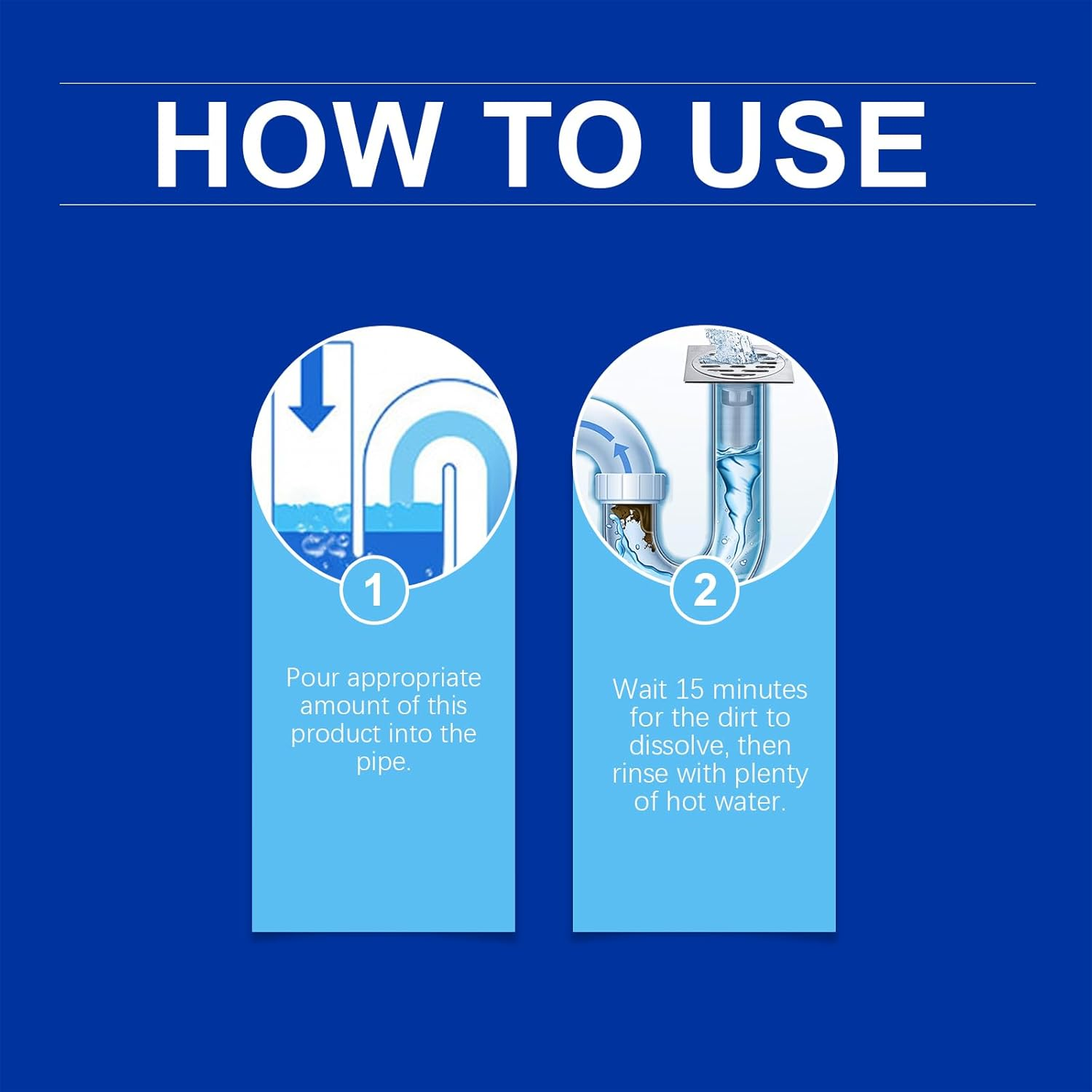 HOW TO USE

1

Pour appropriate amount of this product into the pipe.

2

Wait 15 minutes for the dirt to dissolve, then rinse with plenty of hot water.