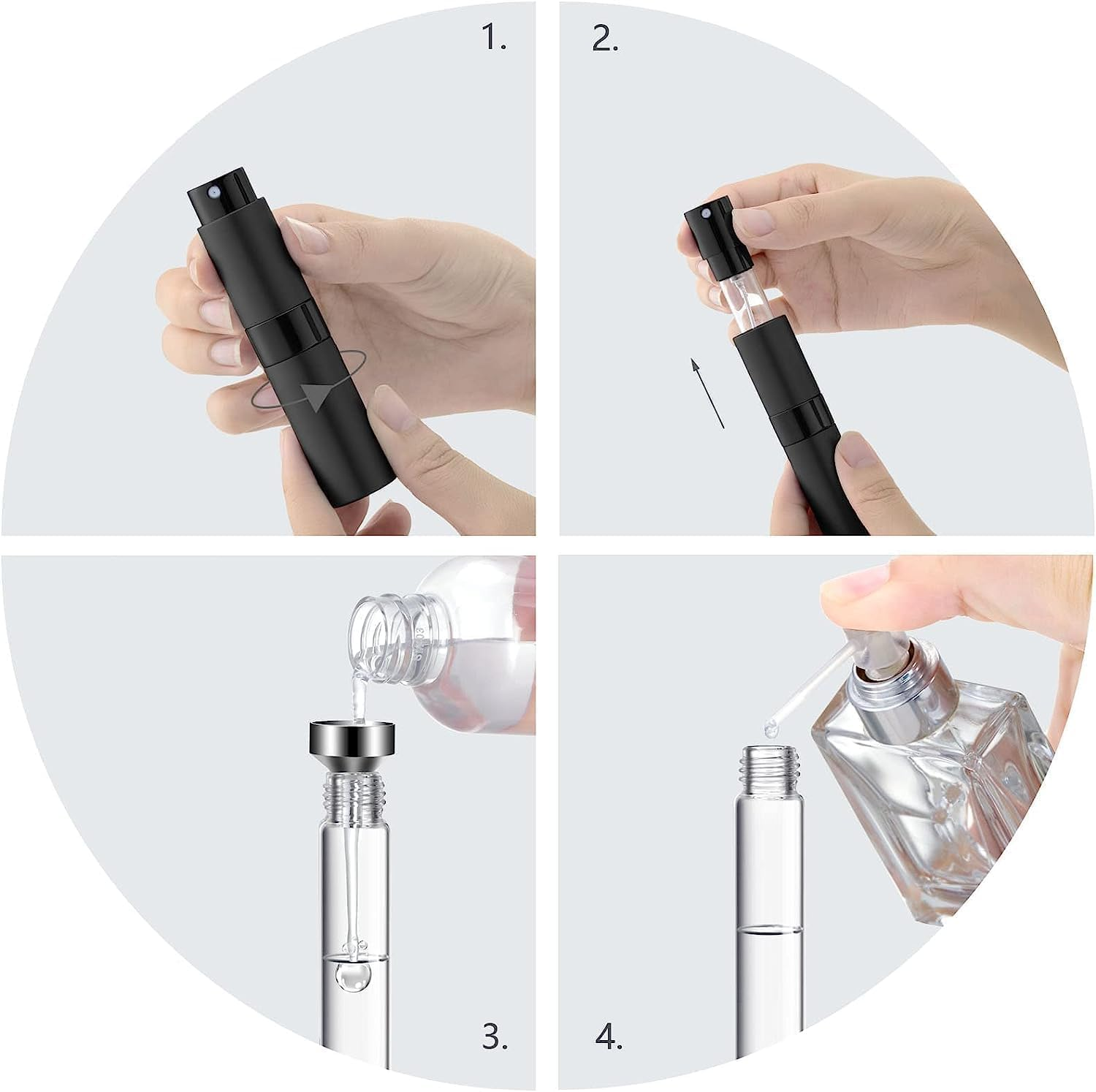 1.

2.

3.

4.