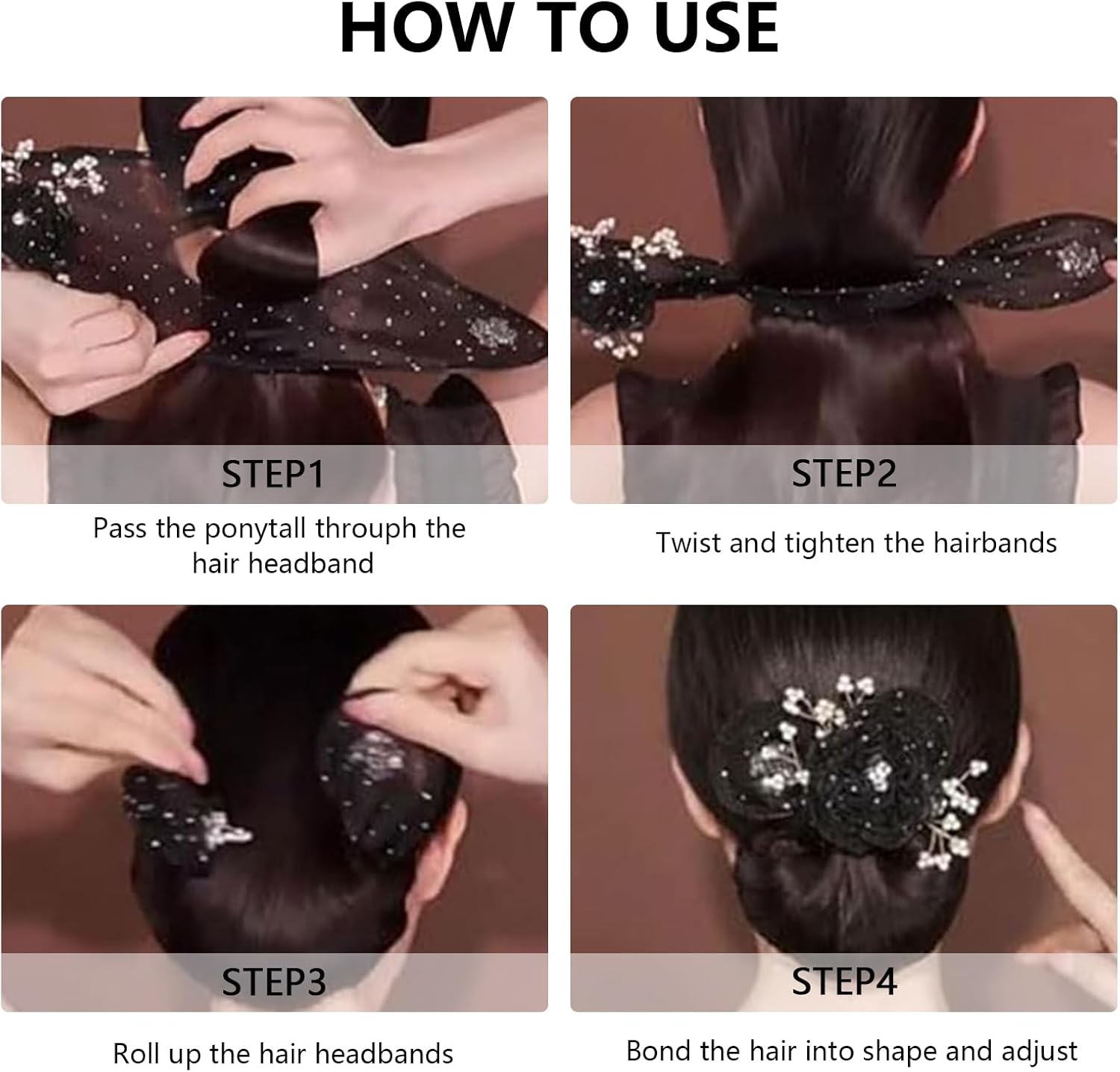 HOW TO USE

STEP1

Pass the ponytall throuph the hair headband

STEP2

Twist and tighten the hairbands

STEP3

Roll up the hair headbands

STEP4

Bond the hair into shape and adjust