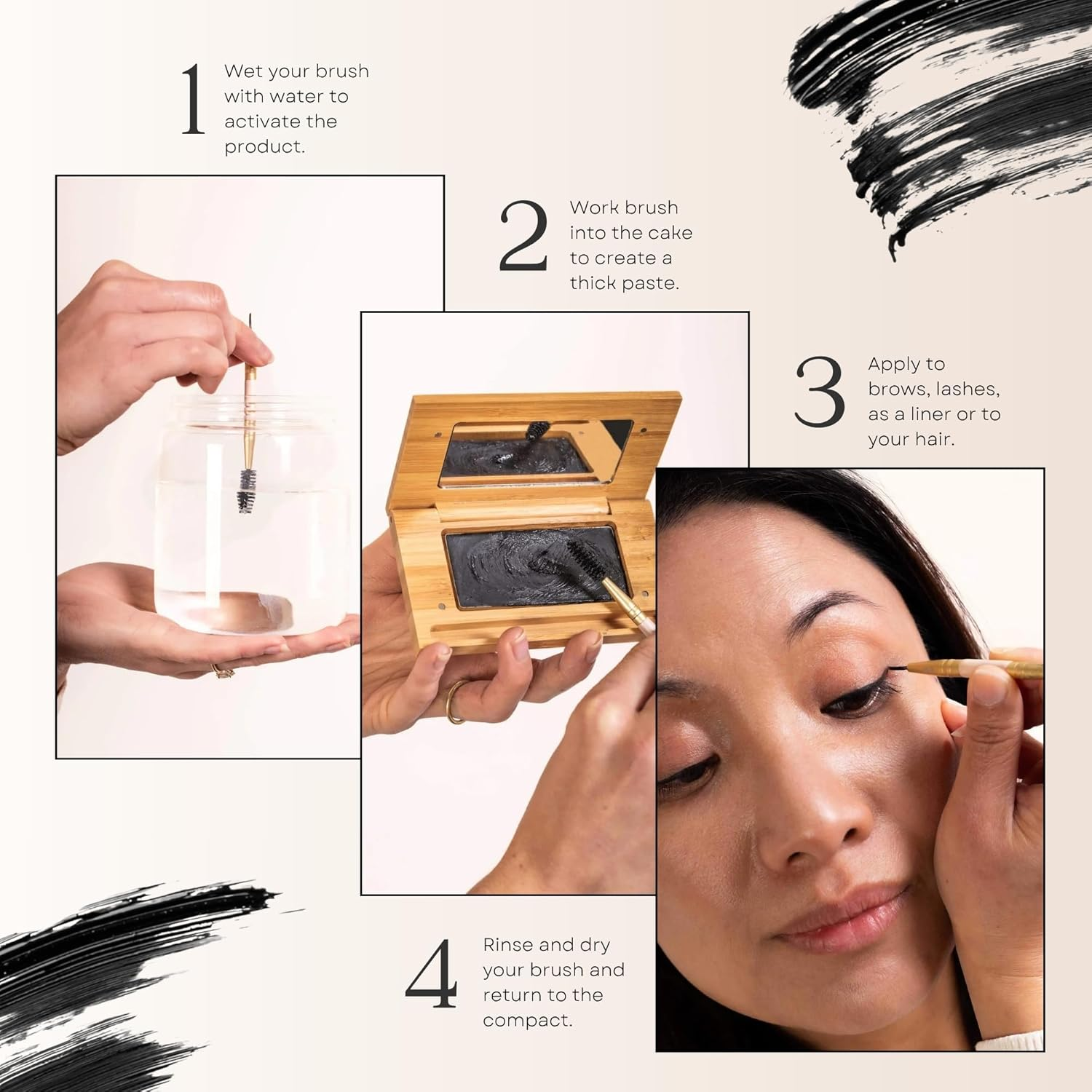 1 Wet your brush with water to activate the product.

2 Work brush into the cake to create a thick paste.

3 Apply to brows, lashes, as a liner or to your hair.

4 Rinse and dry your brush and return to the compact.