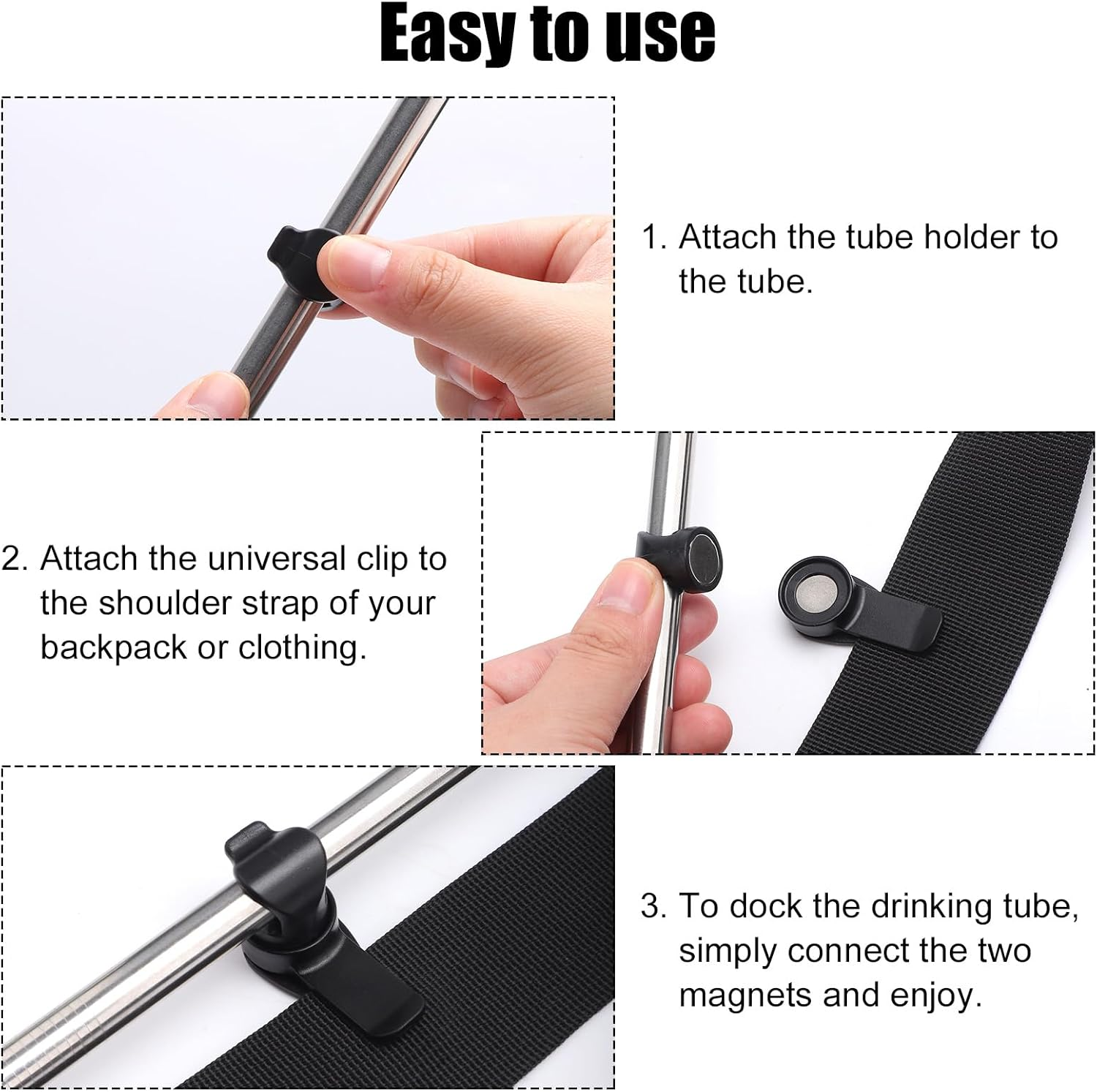 Easy to use

1. Attach the tube holder to the tube.

2. Attach the universal clip to the shoulder strap of your backpack or clothing.

3. To dock the drinking tube, simply connect the two magnets and enjoy.