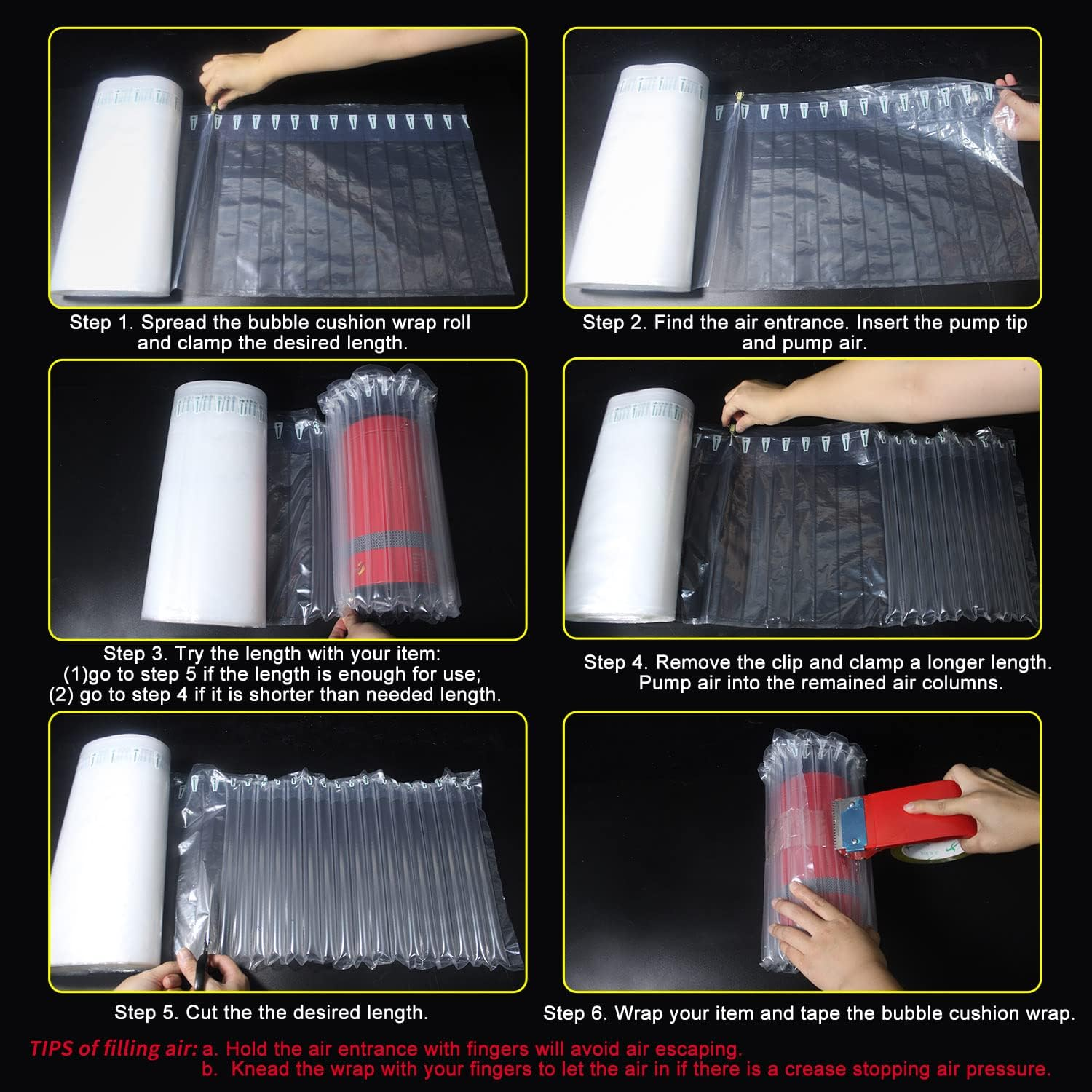 Step 1. Spread the bubble cushion wrap roll and clamp the desired length.

Step 2. Find the air entrance. Insert the pump tip and pump air.

Step 3. Try the length with your item:
(1)go to step 5 if the length is enough for use;
(2) go to step 4 if it is shorter than needed length.

Step 4. Remove the clip and clamp a longer length. Pump air into the remained air columns.

Step 5. Cut the the desired length.

Step 6. Wrap your item and tape the bubble cushion wrap.

TIPS of filling air: a. Hold the air entrance with fingers will avoid air escaping.
b. Knead the wrap with your fingers to let the air in if there is a crease stopping air pressure.