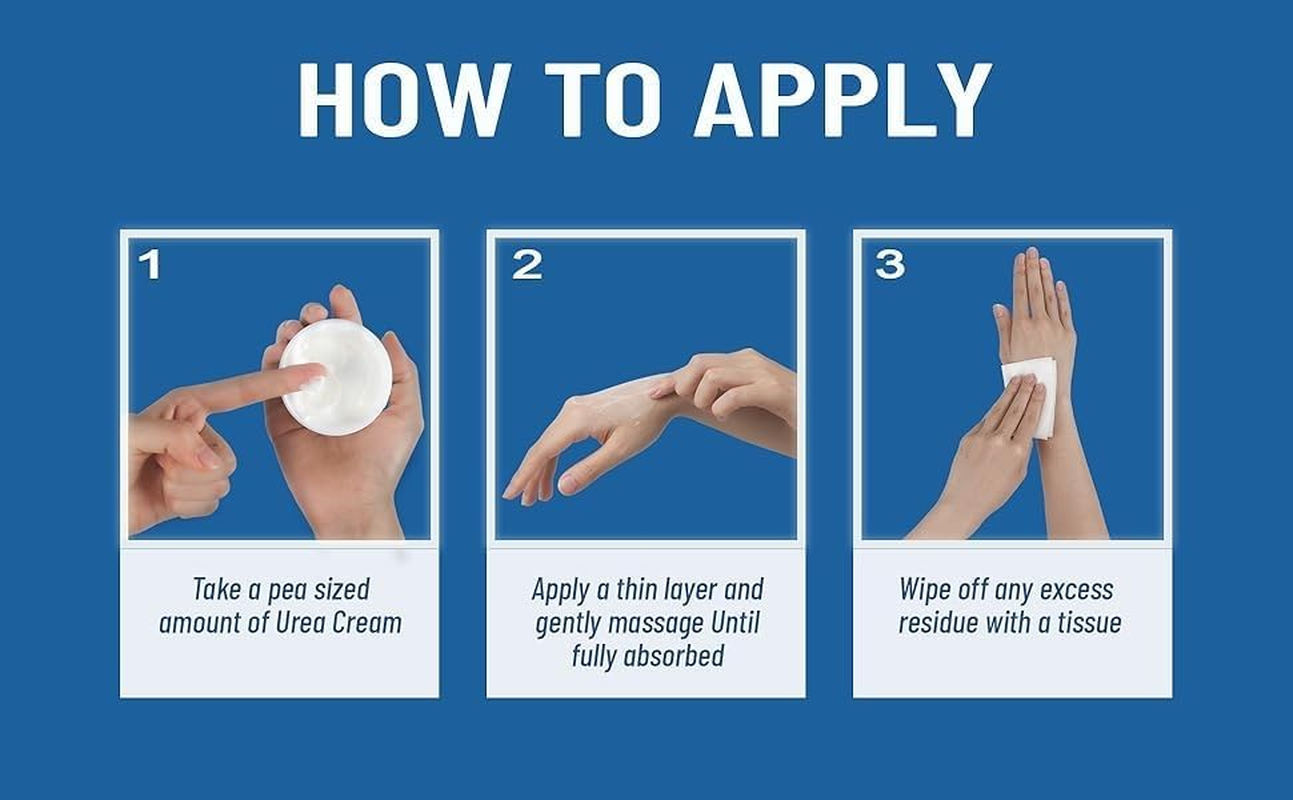 HOW TO APPLY

1

Take a pea sized amount of Urea Cream

2

Apply a thin layer and gently massage Until fully absorbed

3

Wipe off any excess residue with a tissue