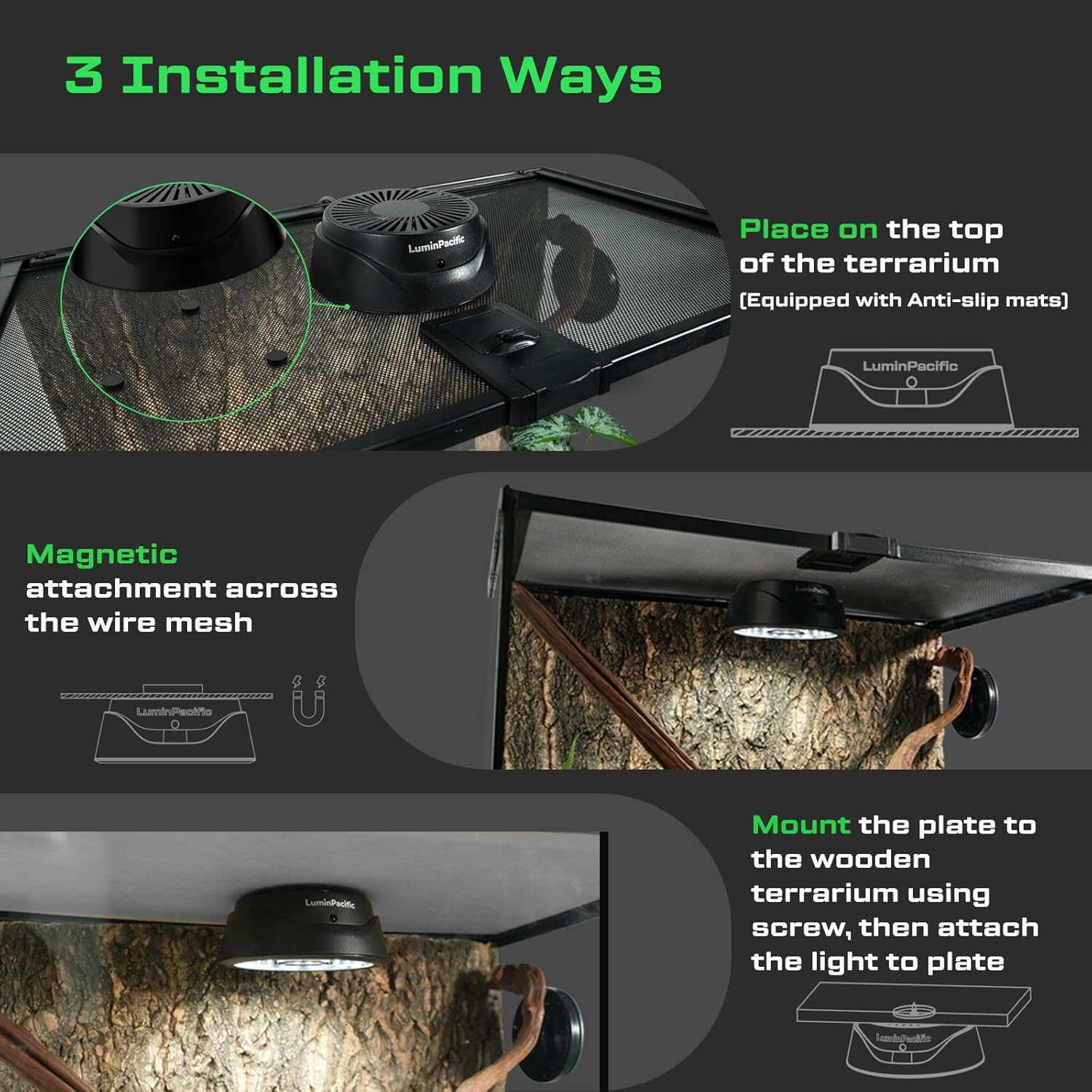 3 Installation Ways

LuminPacific

Place on the top of the terrarium
(Equipped with Anti-slip mats)

LuminPacific

Magnetic attachment across the wire mesh

LuminPacific

LuminPacific

LuminPacific

Mount the plate to the wooden terrarium using screw, then attach the light to plate

LuminPacific