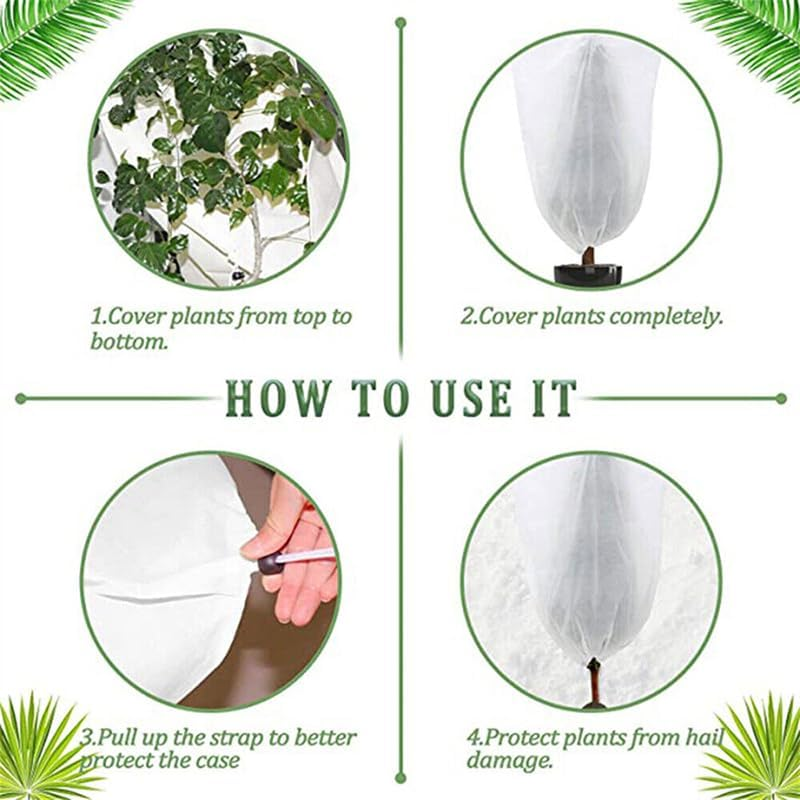 1.Cover plants from top to bottom.

2.Cover plants completely.

HOW TO USE IT

3.Pull up the strap to better protect the case

4.Protect plants from hail damage.