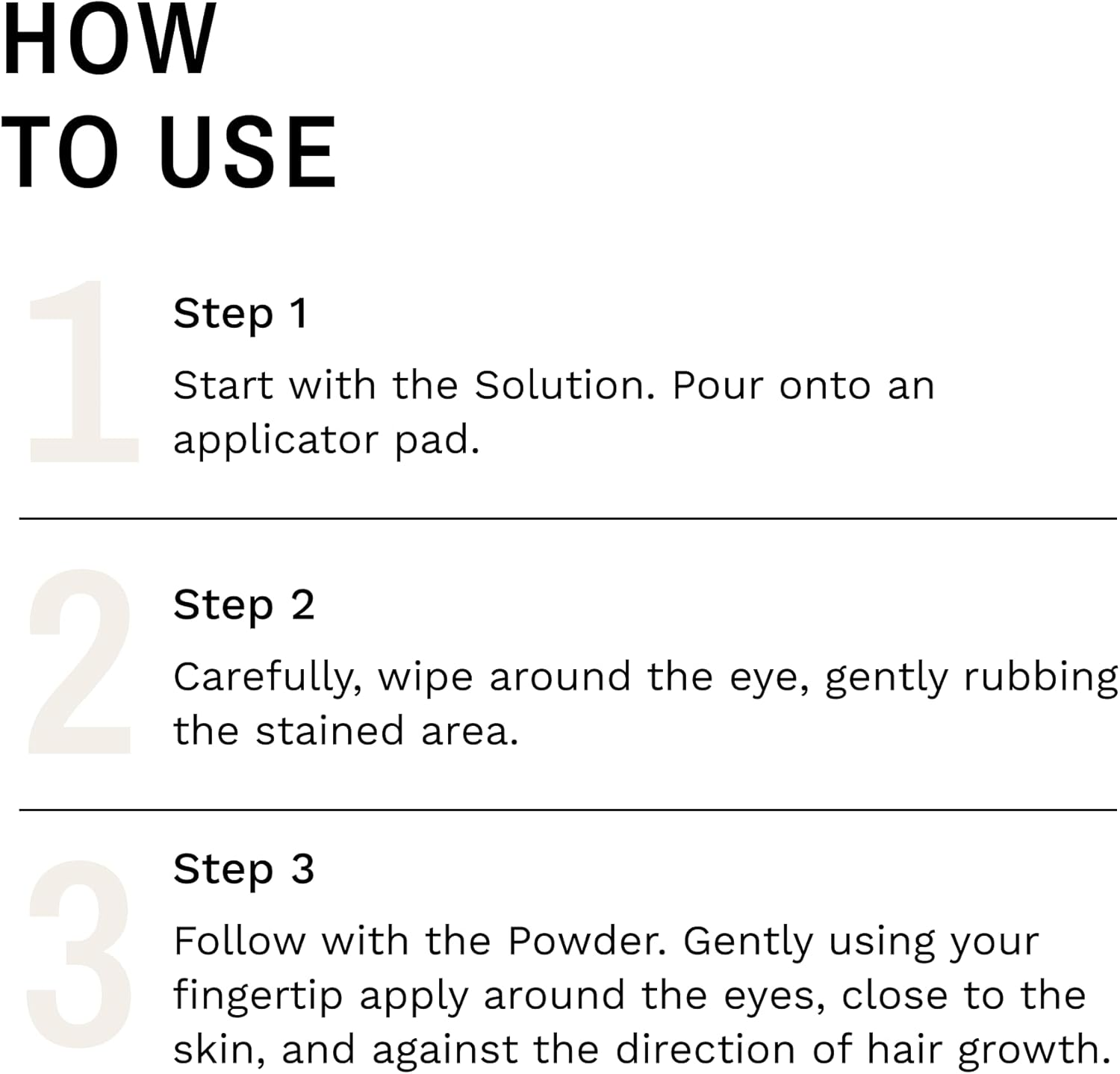 HOW TO USE

1

Step 1

Start with the Solution. Pour onto an applicator pad.

2

Step 2

Carefully, wipe around the eye, gently rubbing the stained area.

3

Step 3

Follow with the Powder. Gently using your fingertip apply around the eyes, close to the skin, and against the direction of hair growth.