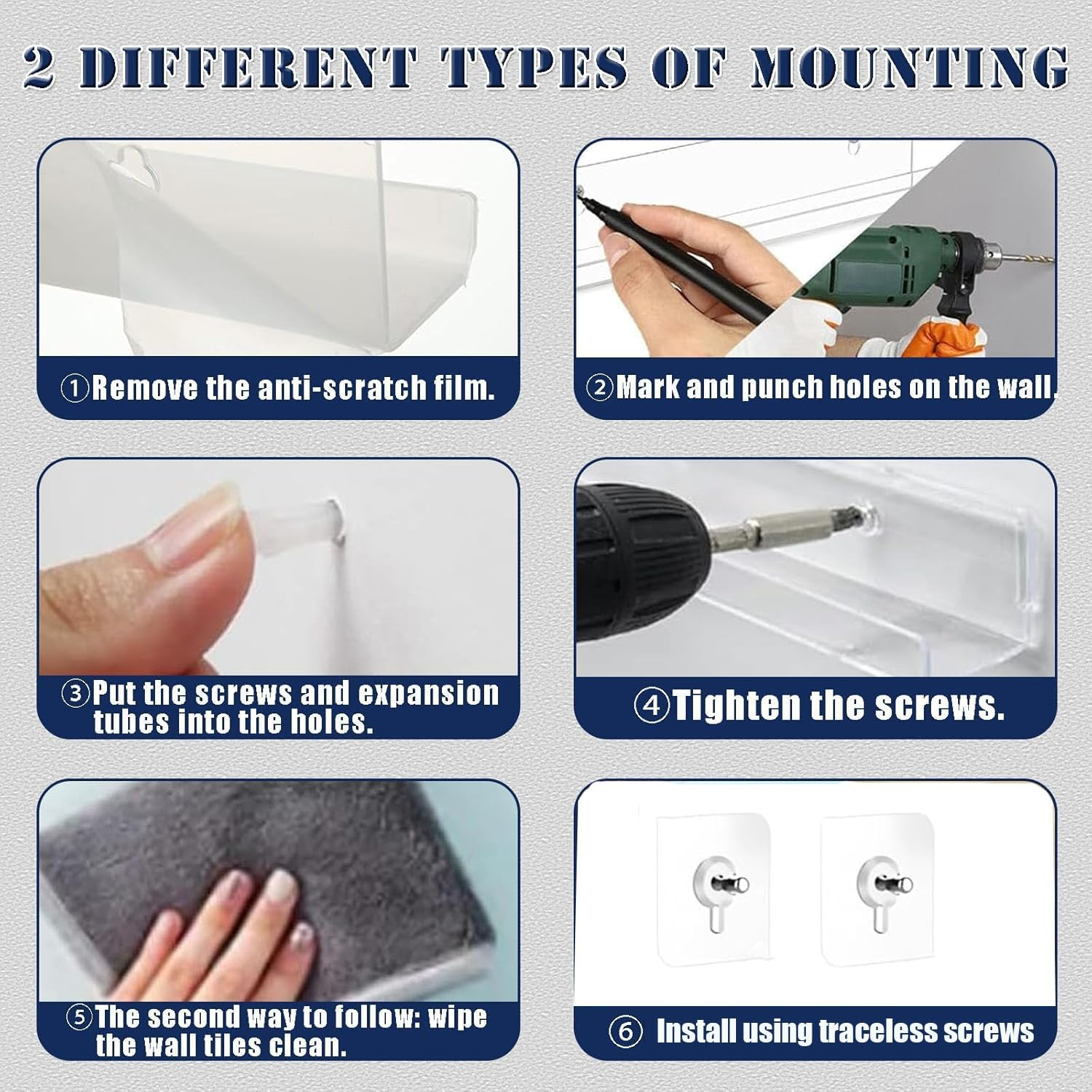 2 DIFFERENT TYPES OF MOUNTING

①Remove the anti-scratch film.

②Mark and punch holes on the wall.

③Put the screws and expansion tubes into the holes.

④Tighten the screws.

⑤The second way to follow: wipe the wall tiles clean.

⑥ Install using traceless screws