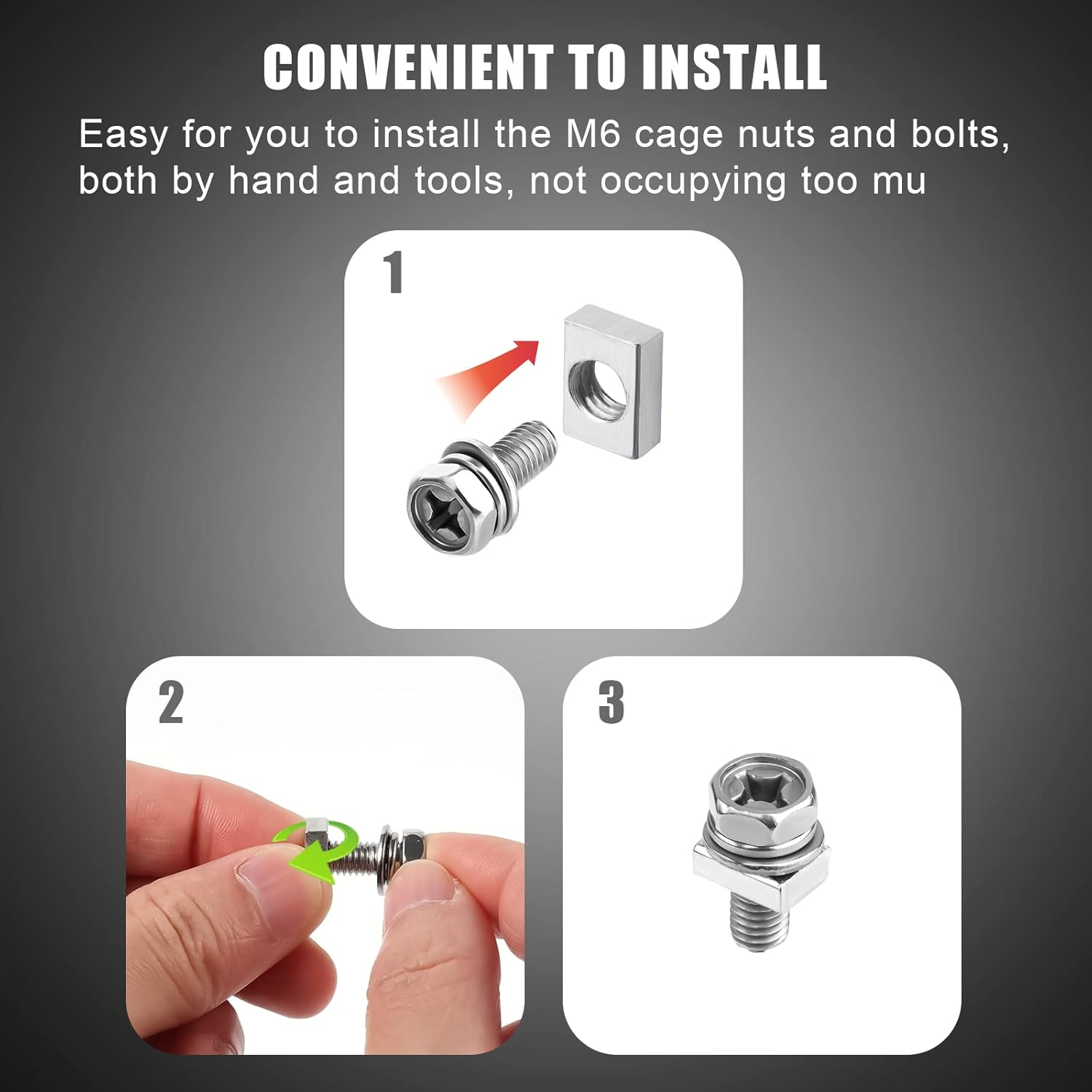 CONVENIENT TO INSTALL

Easy for you to install the M6 cage nuts and bolts, both by hand and tools, not occupying too mu

1

2

3