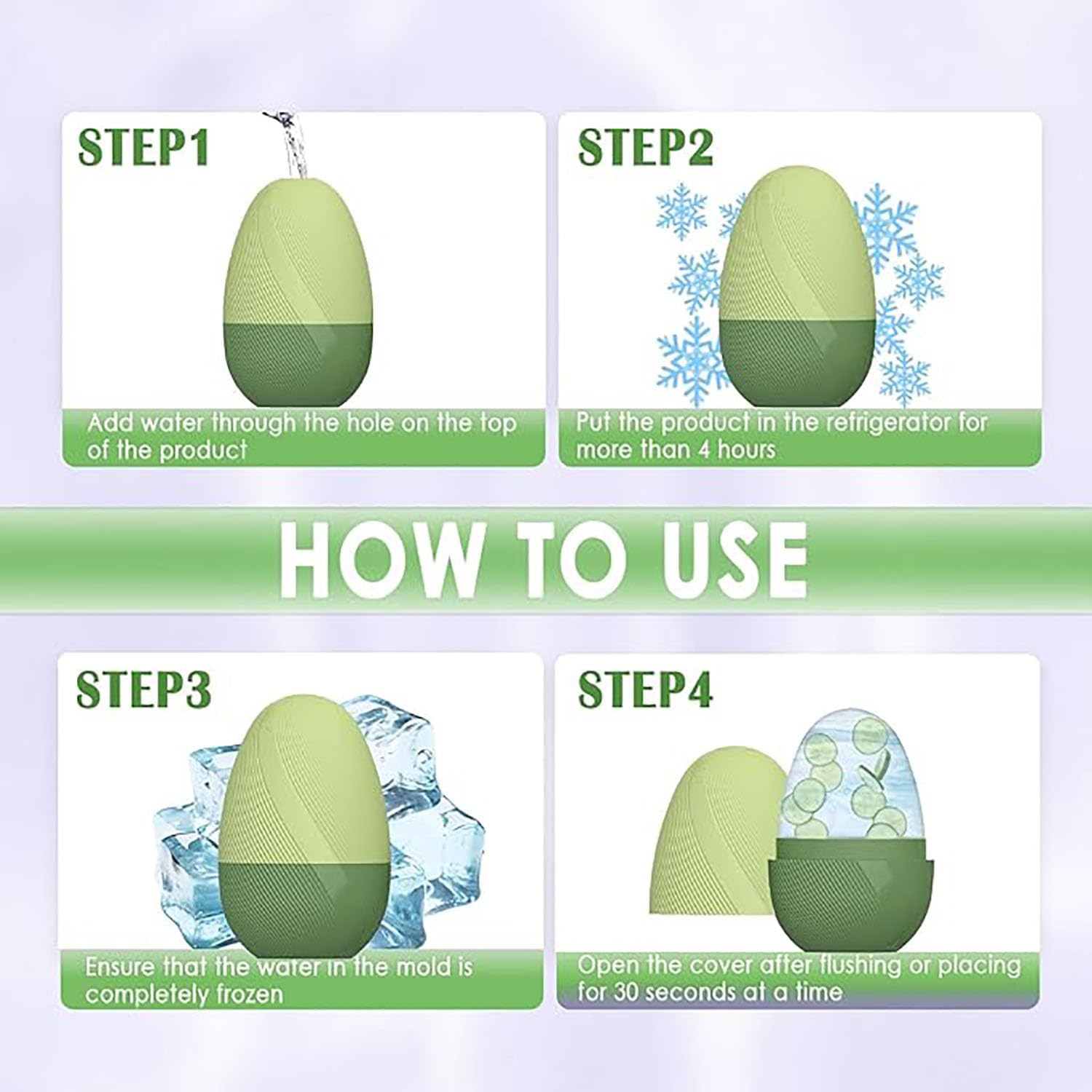 STEP1

Add water through the hole on the top of the product

STEP2

Put the product in the refrigerator for more than 4 hours

HOW TO USE

STEP3

Ensure that the water in the mold is completely frozen

STEP4

Open the cover after flushing or placing for 30 seconds at a time