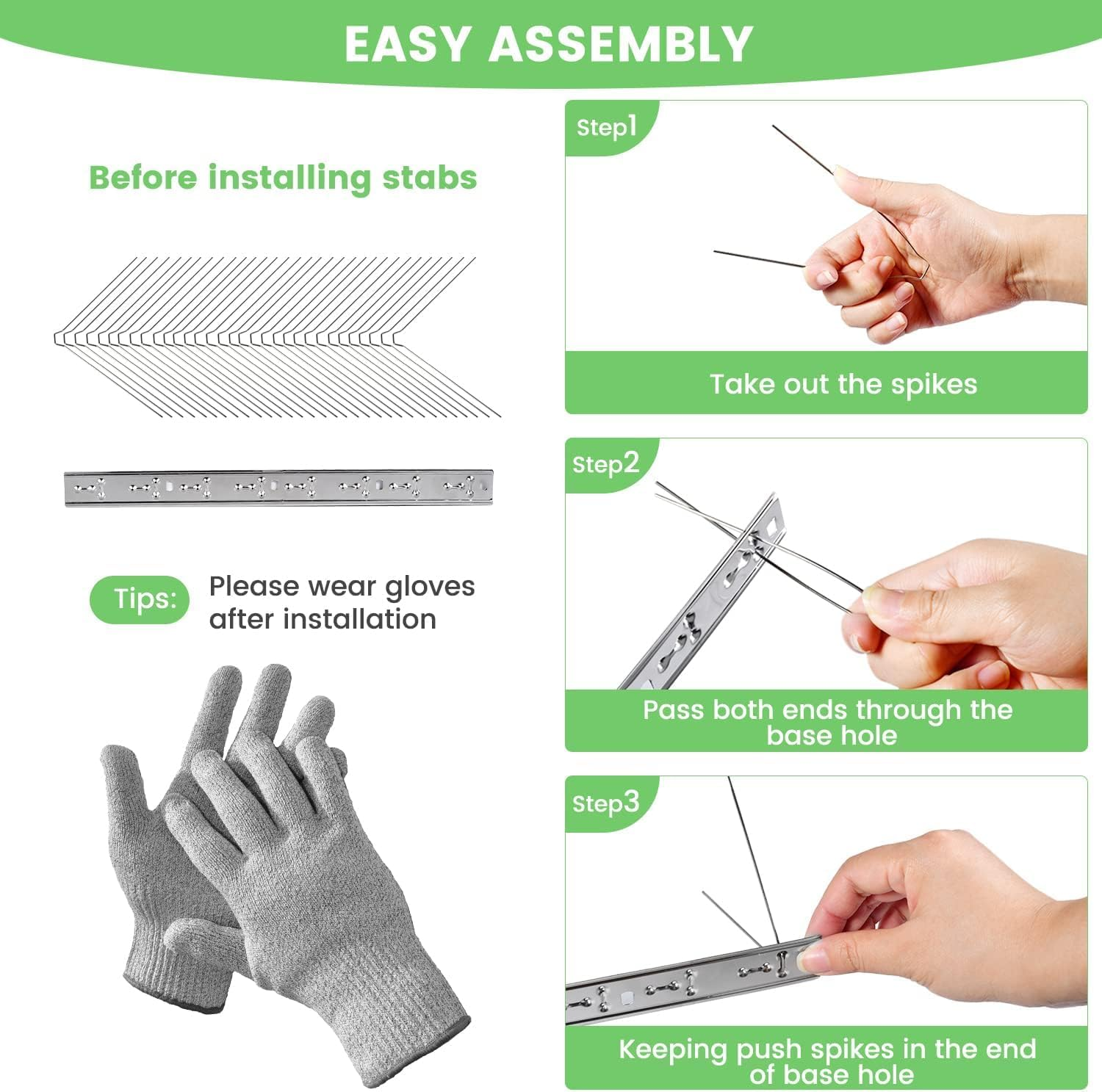 EASY ASSEMBLY

Before installing stabs

Tips: Please wear gloves after installation

Step1

Take out the spikes

Step2

Pass both ends through the base hole

Step3

Keeping push spikes in the end of base hole