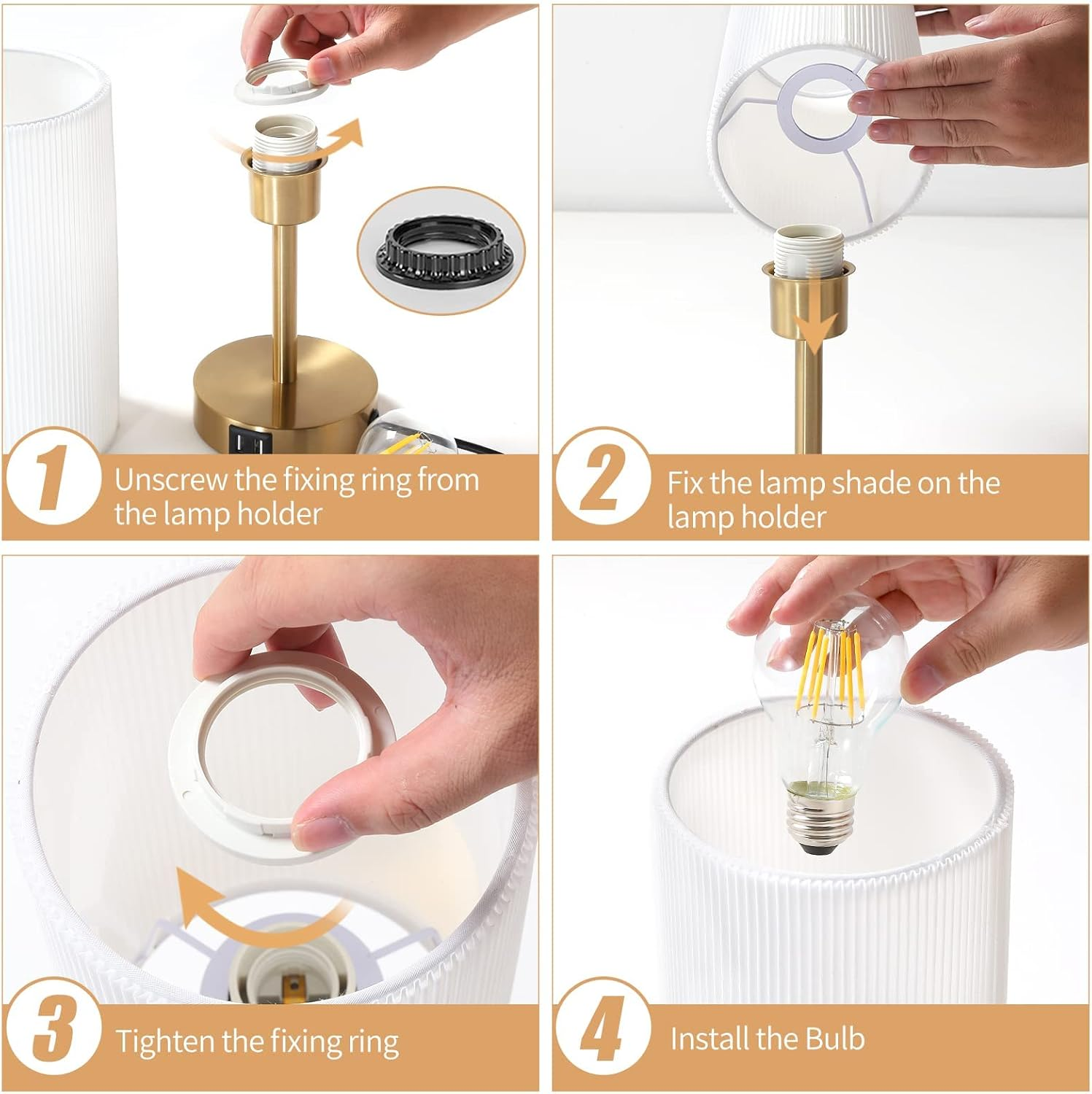 1 Unscrew the fixing ring from the lamp holder

2 Fix the lamp shade on the lamp holder

3 Tighten the fixing ring

4 Install the Bulb