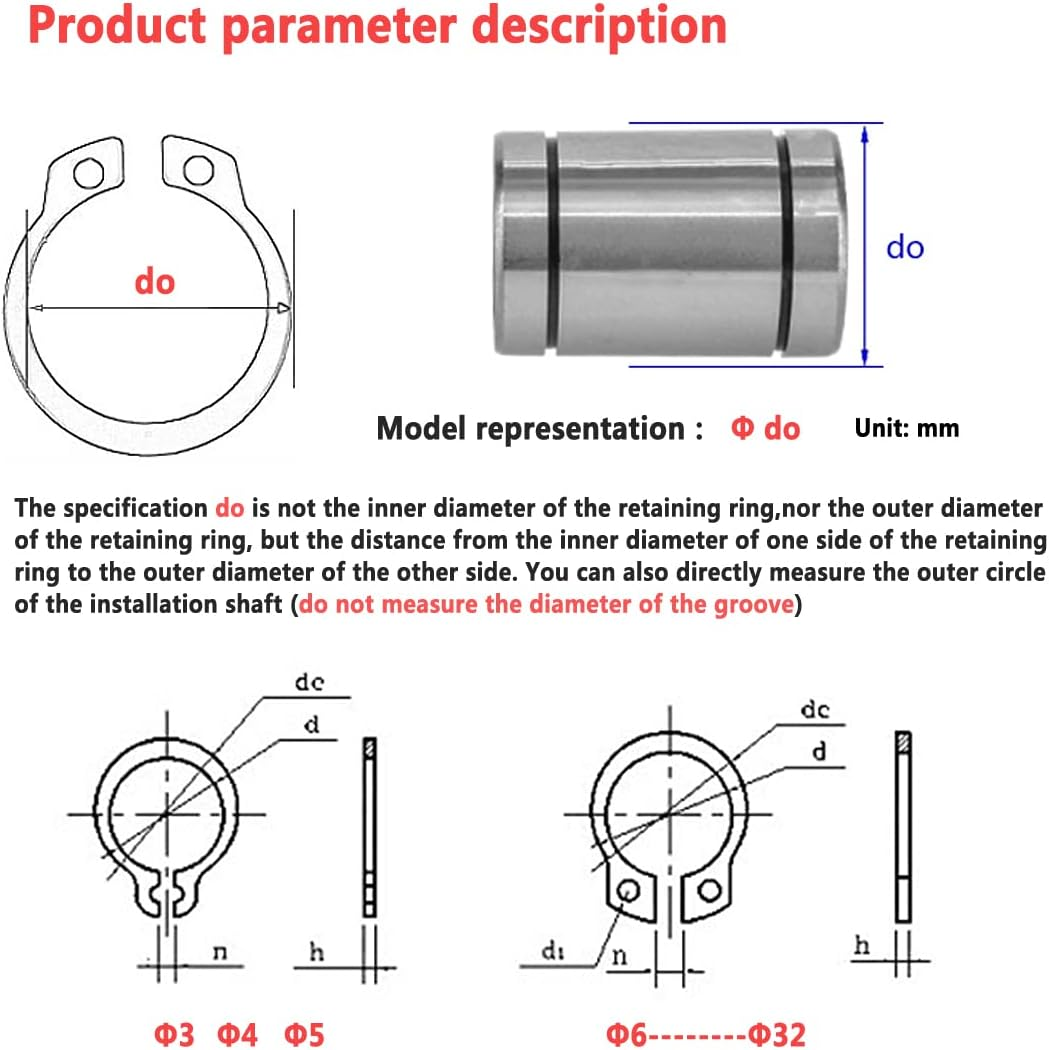 Product parameter description

do

do

Model representation : Φ do Unit: mm

The specification do is not the inner diameter of the retaining ring,nor the outer diameter of the retaining ring, but the distance from the inner diameter of one side of the retaining ring to the outer diameter of the other side. You can also directly measure the outer circle of the installation shaft (do not measure the diameter of the groove)

dc
d
n
h

Φ3 Φ4 Φ5

dc
d
d₁
n
h

Φ6--------Φ32