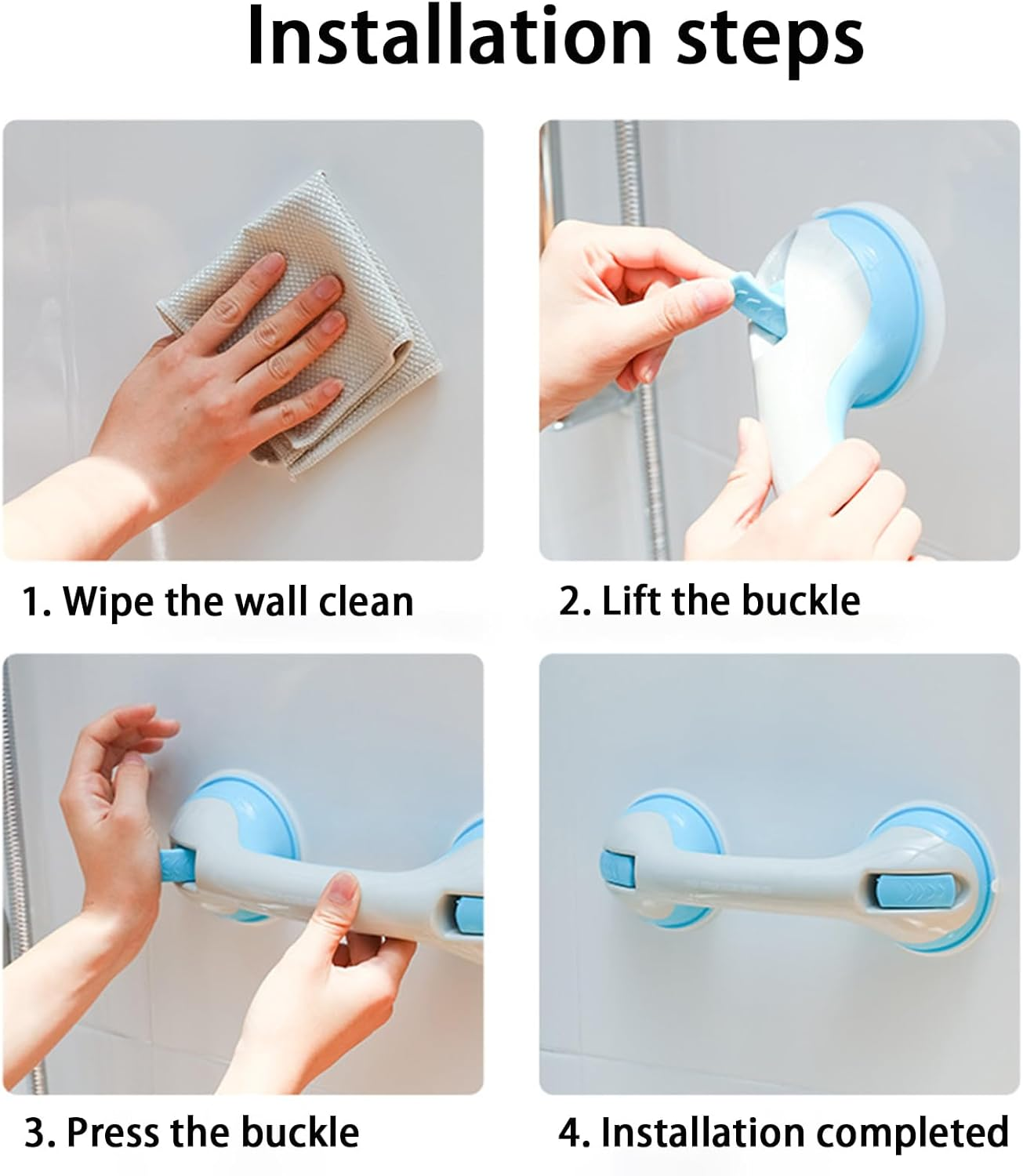 Installation steps

1. Wipe the wall clean

2. Lift the buckle

3. Press the buckle

4. Installation completed