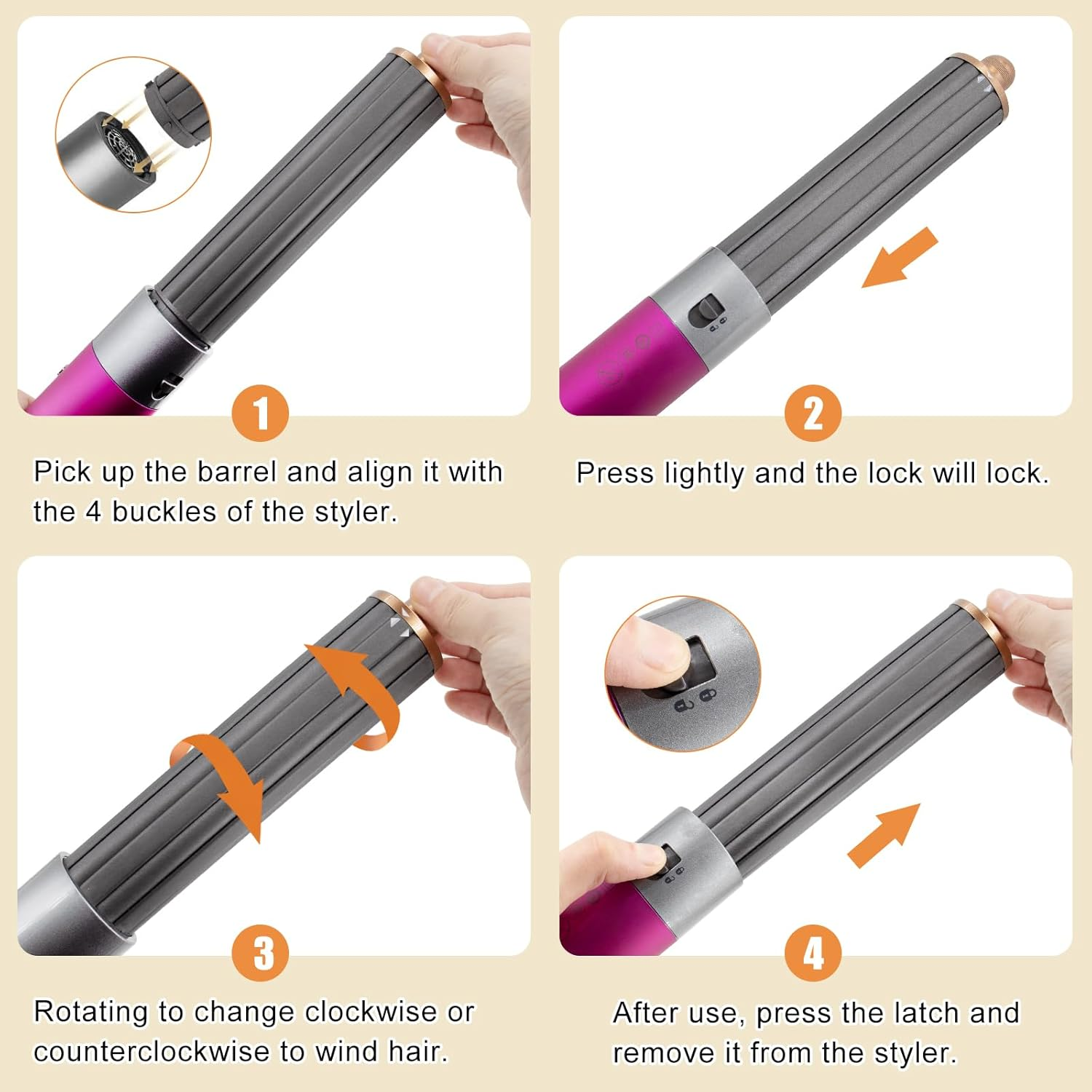 1

Pick up the barrel and align it with the 4 buckles of the styler.

2

Press lightly and the lock will lock.

3

Rotating to change clockwise or counterclockwise to wind hair.

4

After use, press the latch and remove it from the styler.