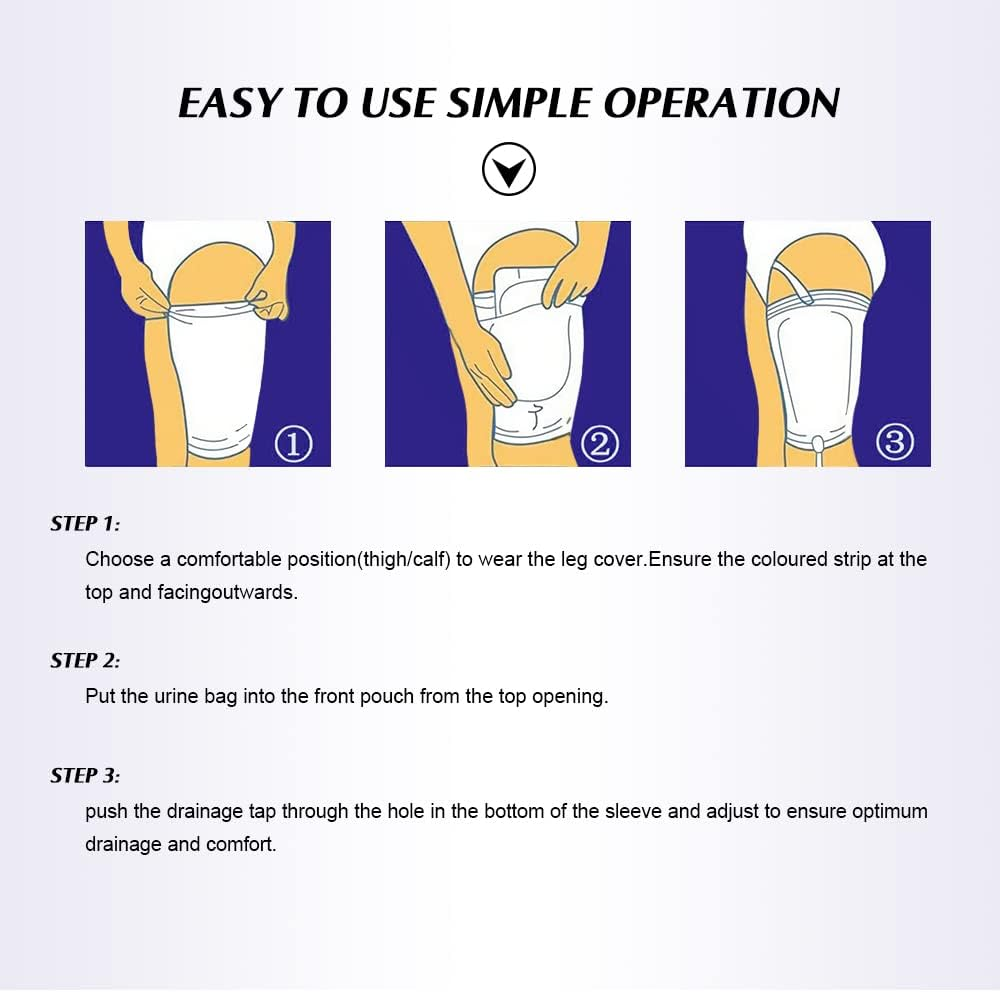 EASY TO USE SIMPLE OPERATION

①

②

③

STEP 1:

Choose a comfortable position(thigh/calf) to wear the leg cover.Ensure the coloured strip at the top and facingoutwards.

STEP 2:

Put the urine bag into the front pouch from the top opening.

STEP 3:

push the drainage tap through the hole in the bottom of the sleeve and adjust to ensure optimum drainage and comfort.