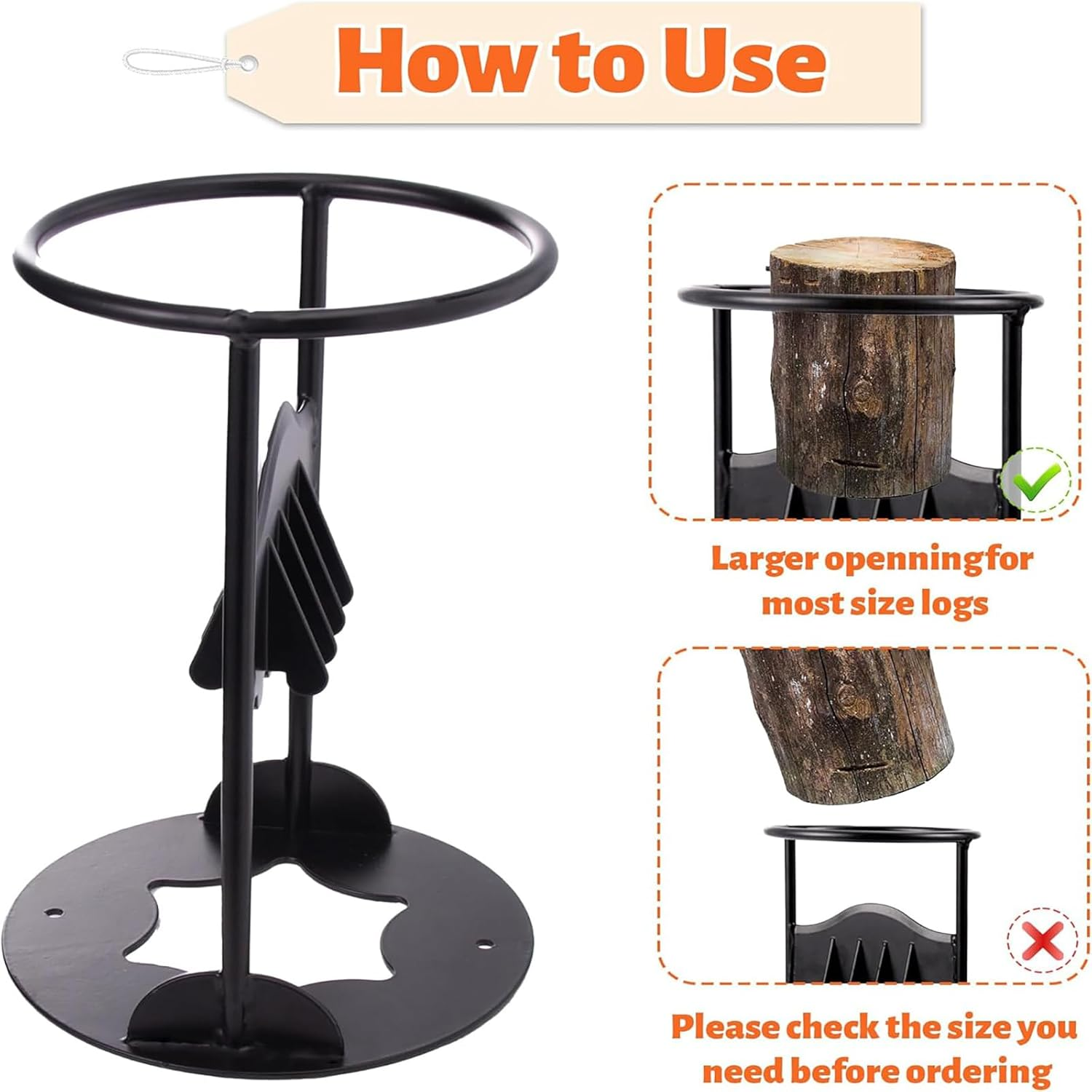 How to Use

Larger openning for most size logs

Please check the size you need before ordering