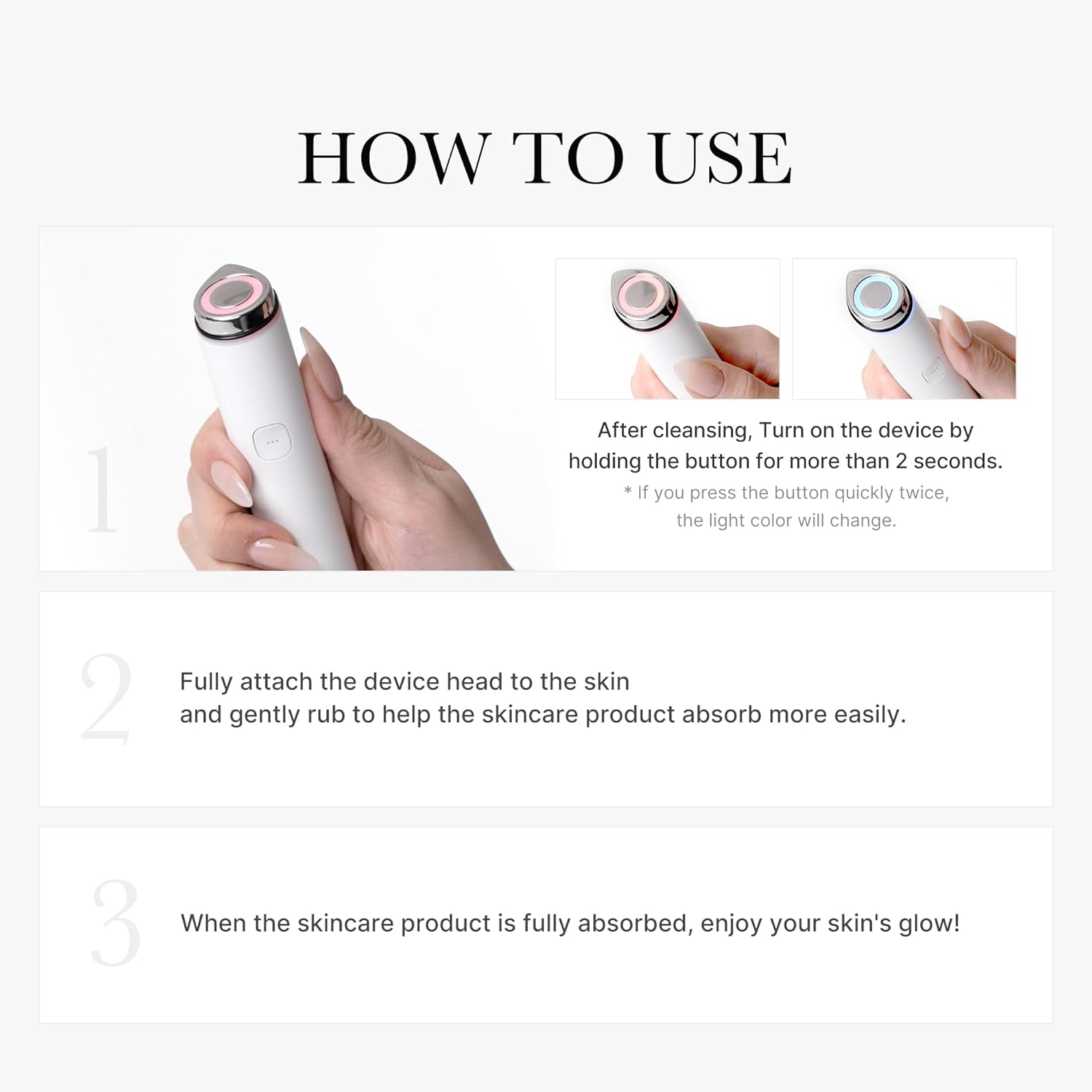 HOW TO USE

1

After cleansing, Turn on the device by holding the button for more than 2 seconds.
* If you press the button quickly twice, the light color will change.

2

Fully attach the device head to the skin
and gently rub to help the skincare product absorb more easily.

3

When the skincare product is fully absorbed, enjoy your skin's glow!