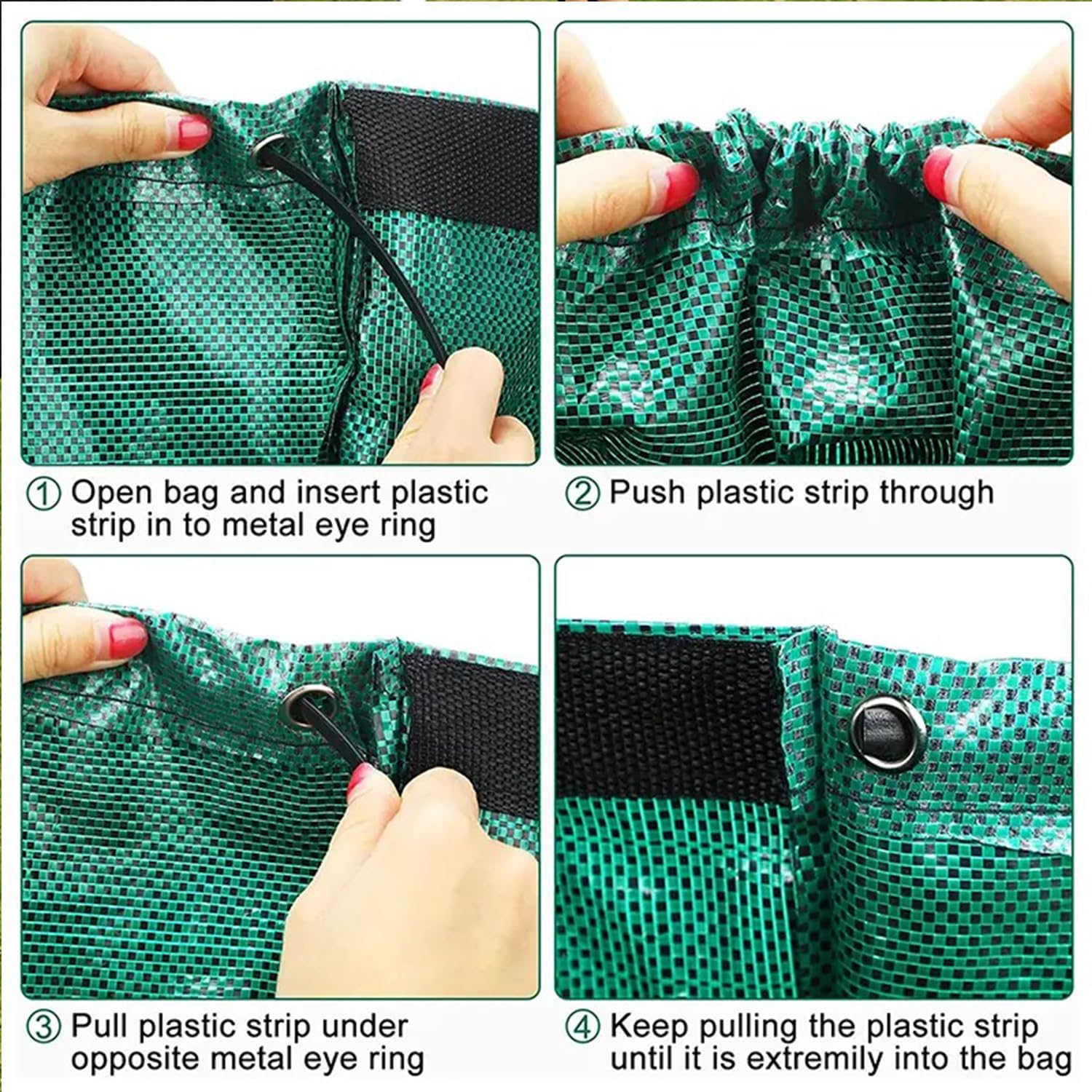 ① Open bag and insert plastic strip in to metal eye ring

② Push plastic strip through

③ Pull plastic strip under opposite metal eye ring

④ Keep pulling the plastic strip until it is extremily into the bag