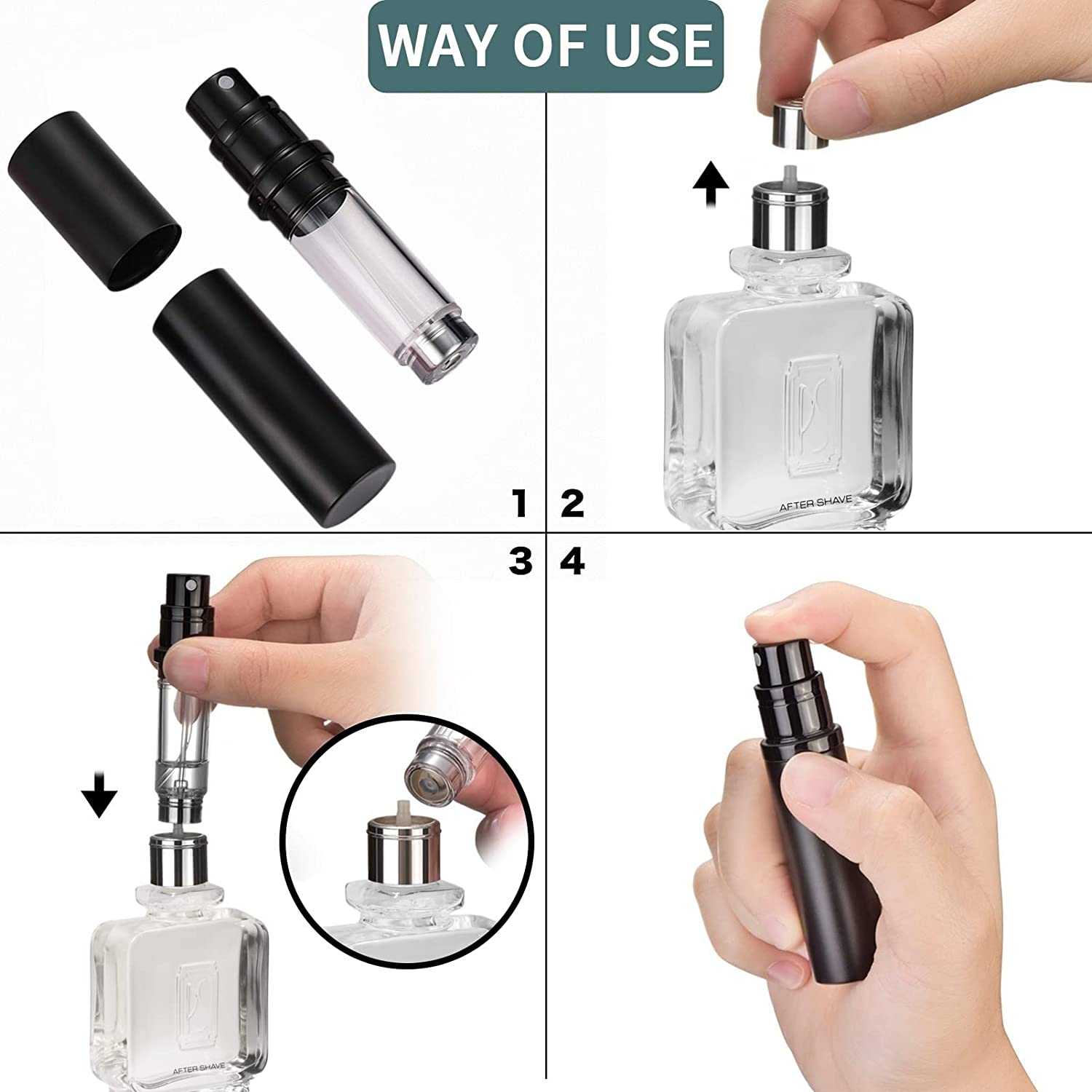 WAY OF USE

1

2

AFTER SHAVE

3

4

AFTER SHAVE