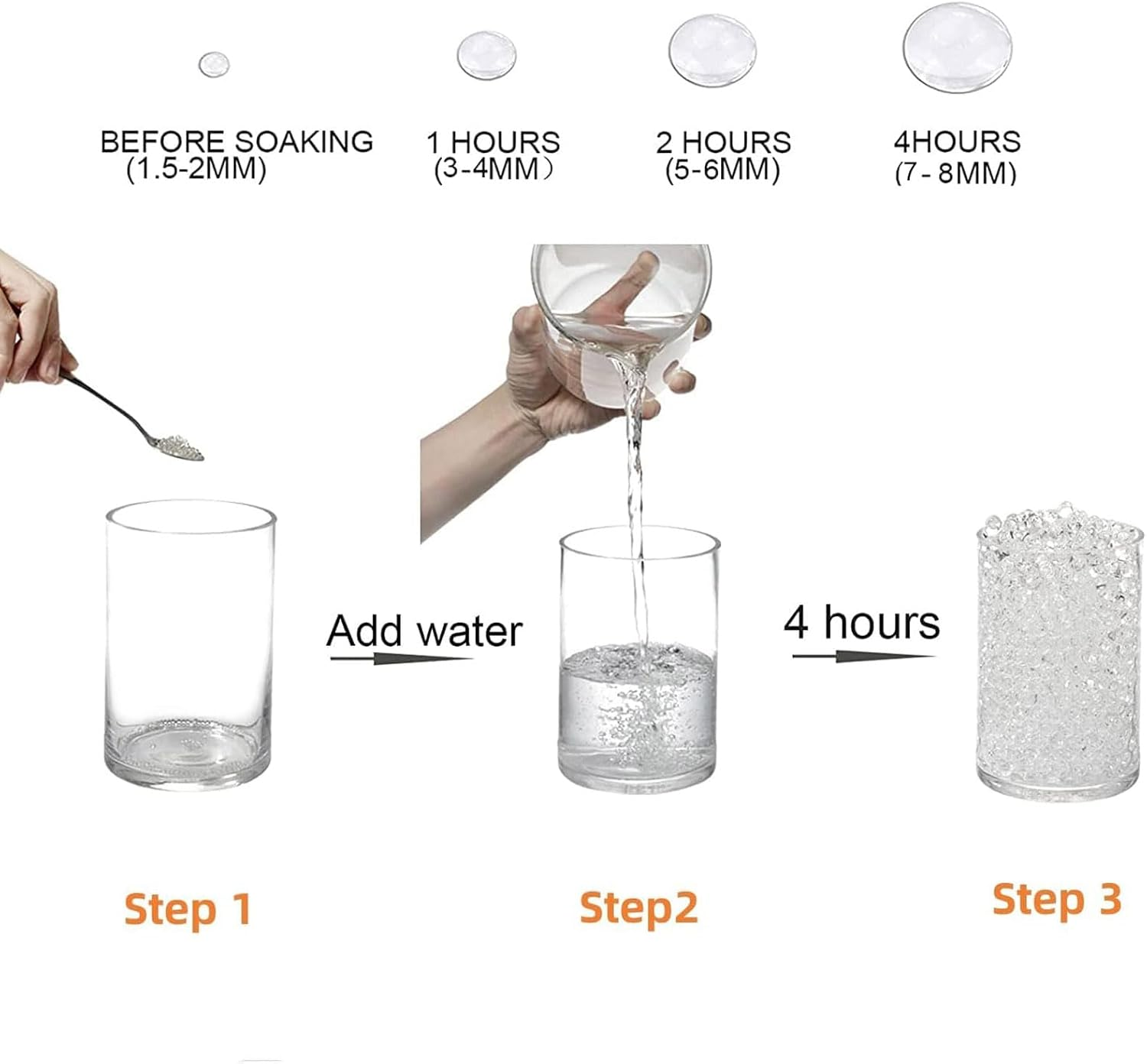 BEFORE SOAKING
(1.5-2MM)

1 HOURS
(3-4MM)

2 HOURS
(5-6MM)

4HOURS
(7 - 8MM)

Add water

4 hours

Step 1

Step2

Step 3