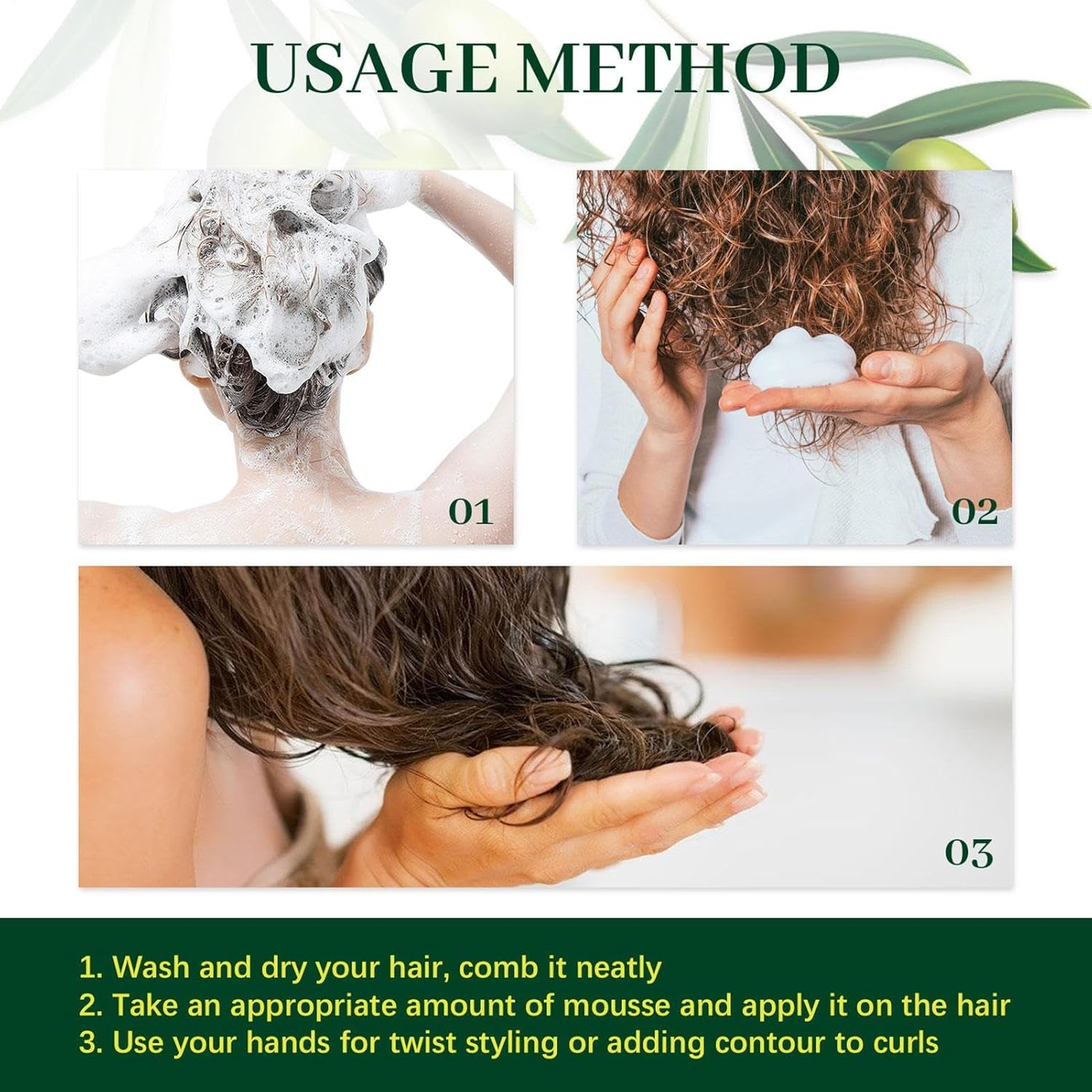 USAGE METHOD

01

02

03

1. Wash and dry your hair, comb it neatly
2. Take an appropriate amount of mousse and apply it on the hair
3. Use your hands for twist styling or adding contour to curls