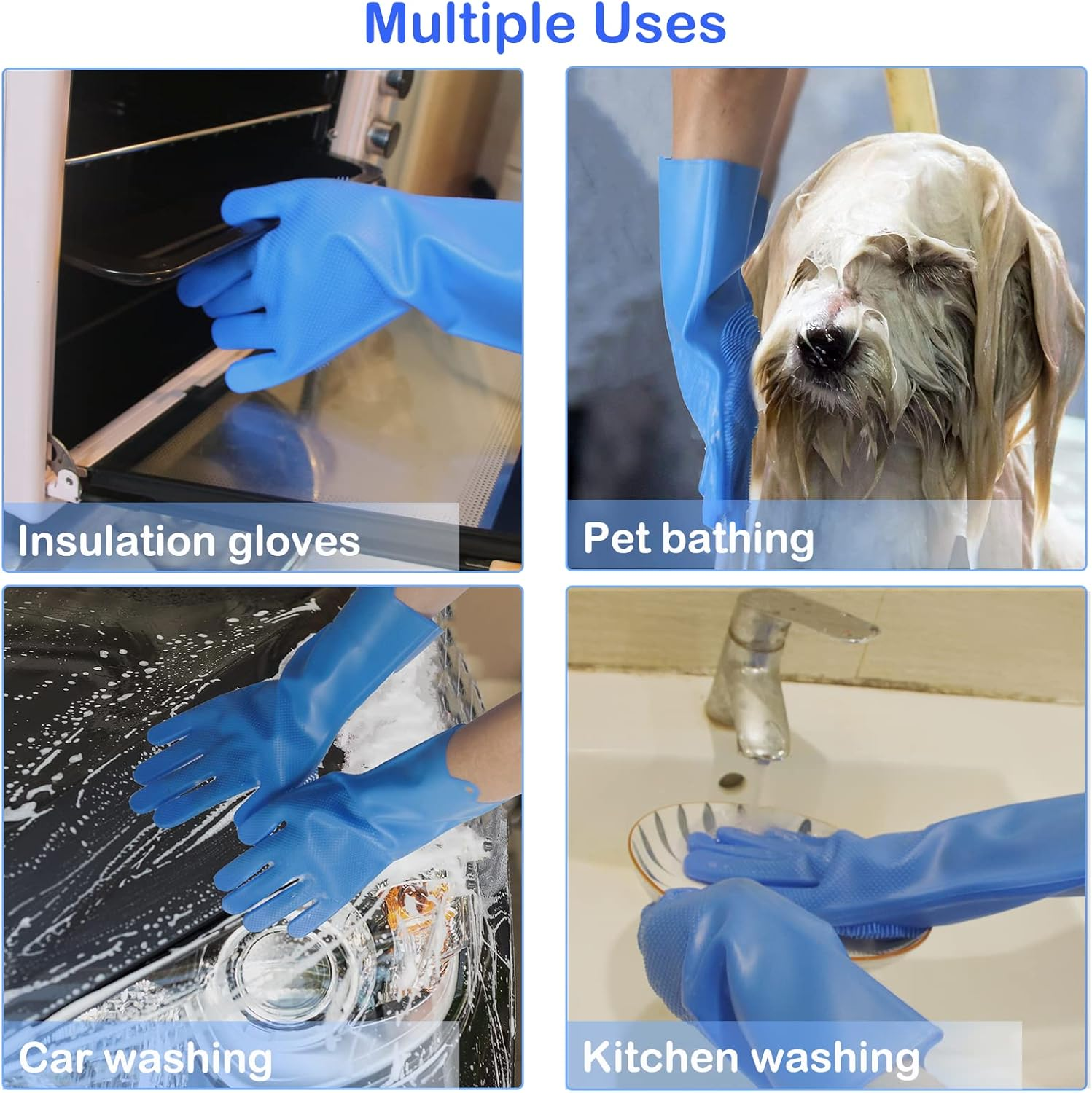 Multiple Uses

Insulation gloves

Pet bathing

Car washing

Kitchen washing