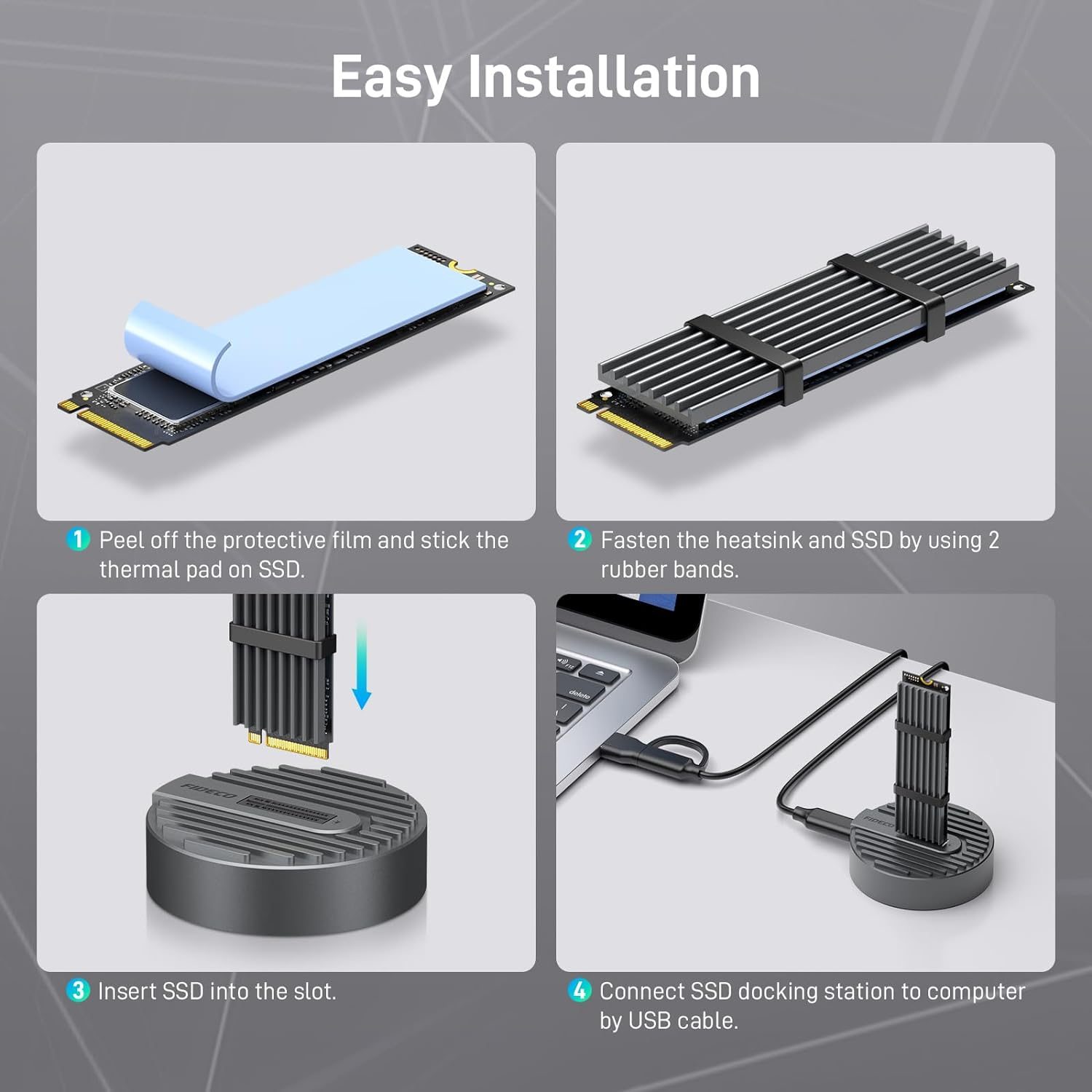 Easy Installation

1 Peel off the protective film and stick the thermal pad on SSD.

2 Fasten the heatsink and SSD by using 2 rubber bands.

FIDECO

3 Insert SSD into the slot.

delete

FIDECO

4 Connect SSD docking station to computer by USB cable.