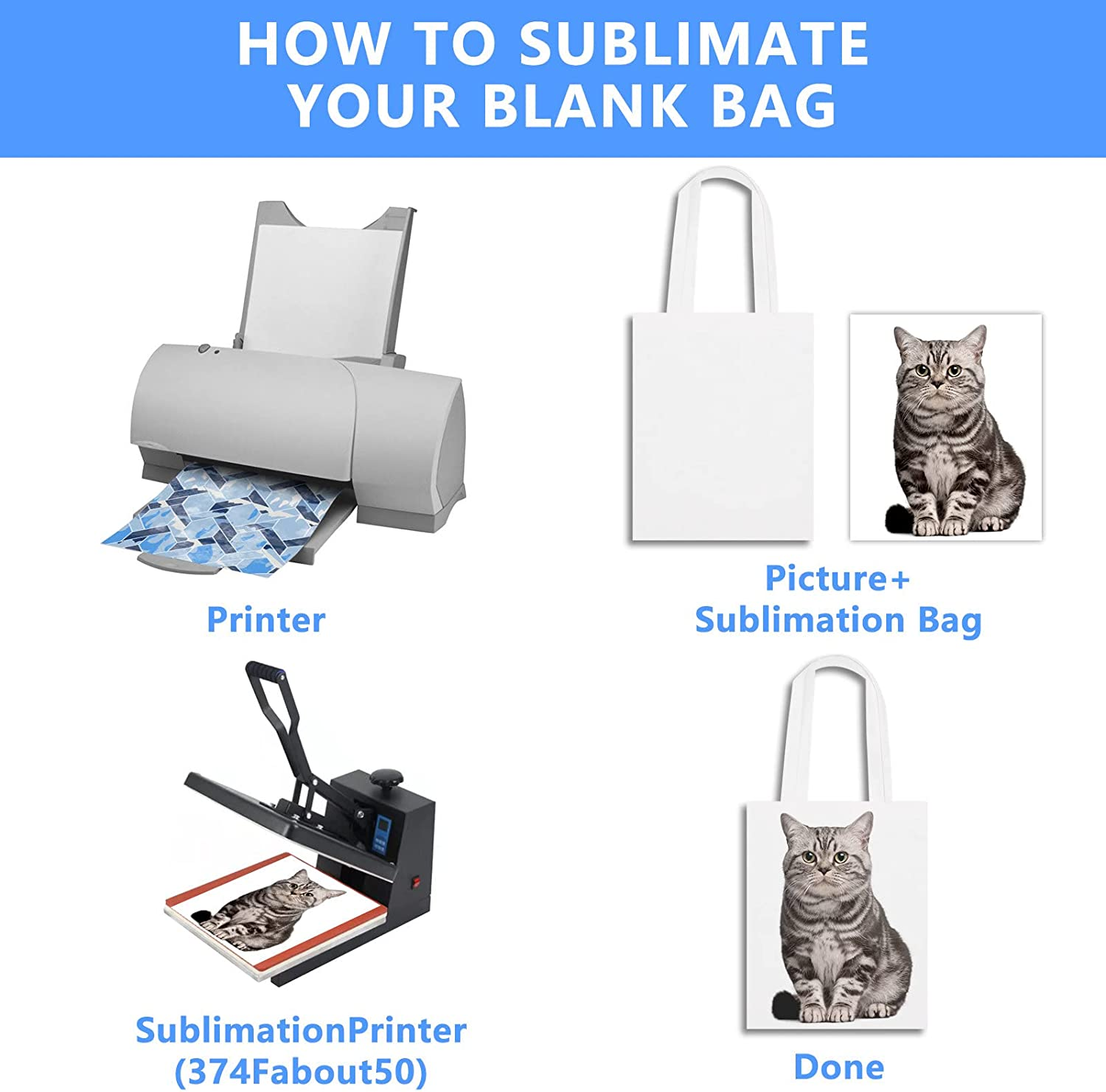 HOW TO SUBLIMATE YOUR BLANK BAG

Printer

Picture+ Sublimation Bag

SublimationPrinter (374Fabout50)

Done