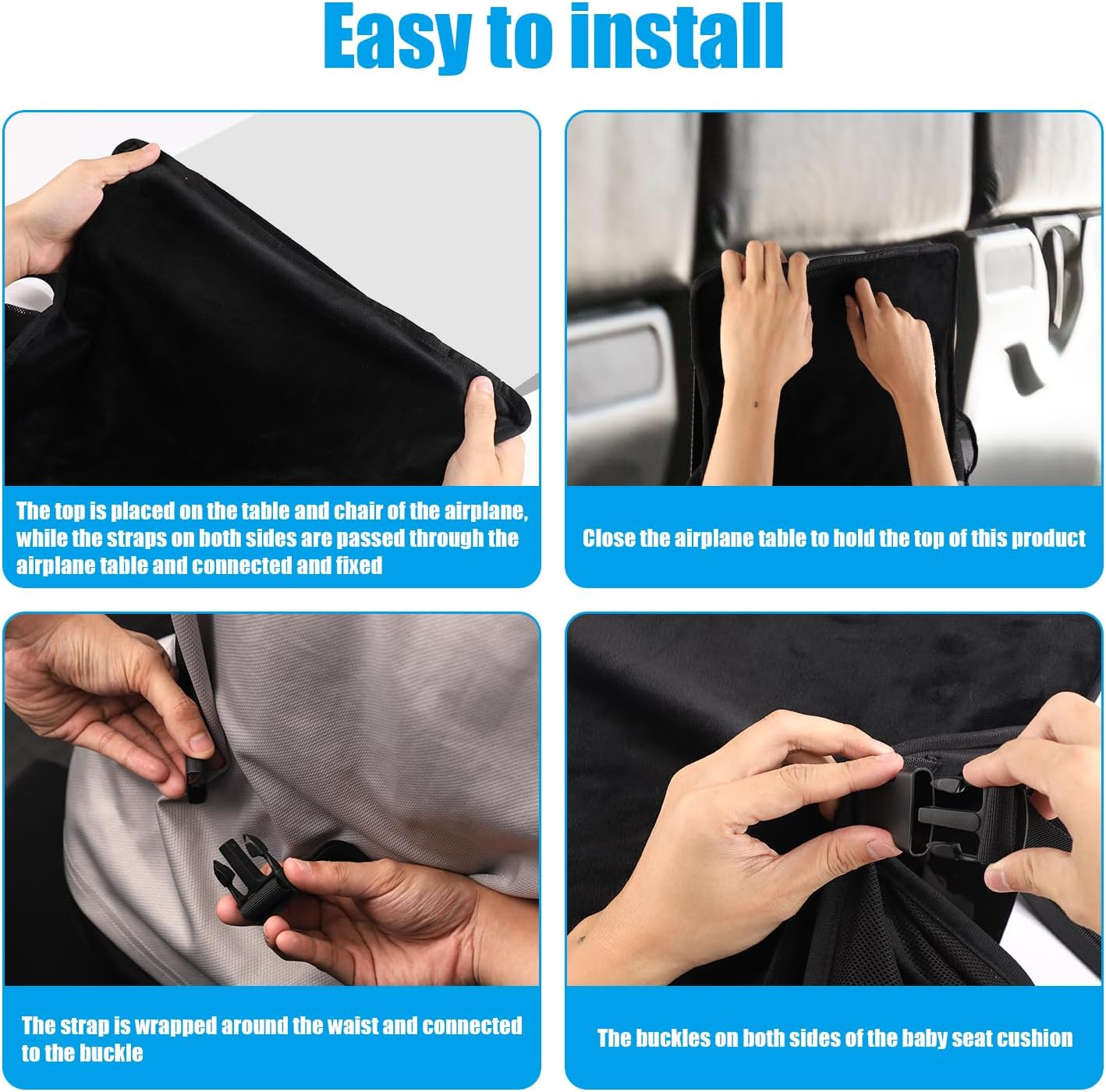 Easy to install

The top is placed on the table and chair of the airplane, while the straps on both sides are passed through the airplane table and connected and fixed

Close the airplane table to hold the top of this product

The strap is wrapped around the waist and connected to the buckle

The buckles on both sides of the baby seat cushion