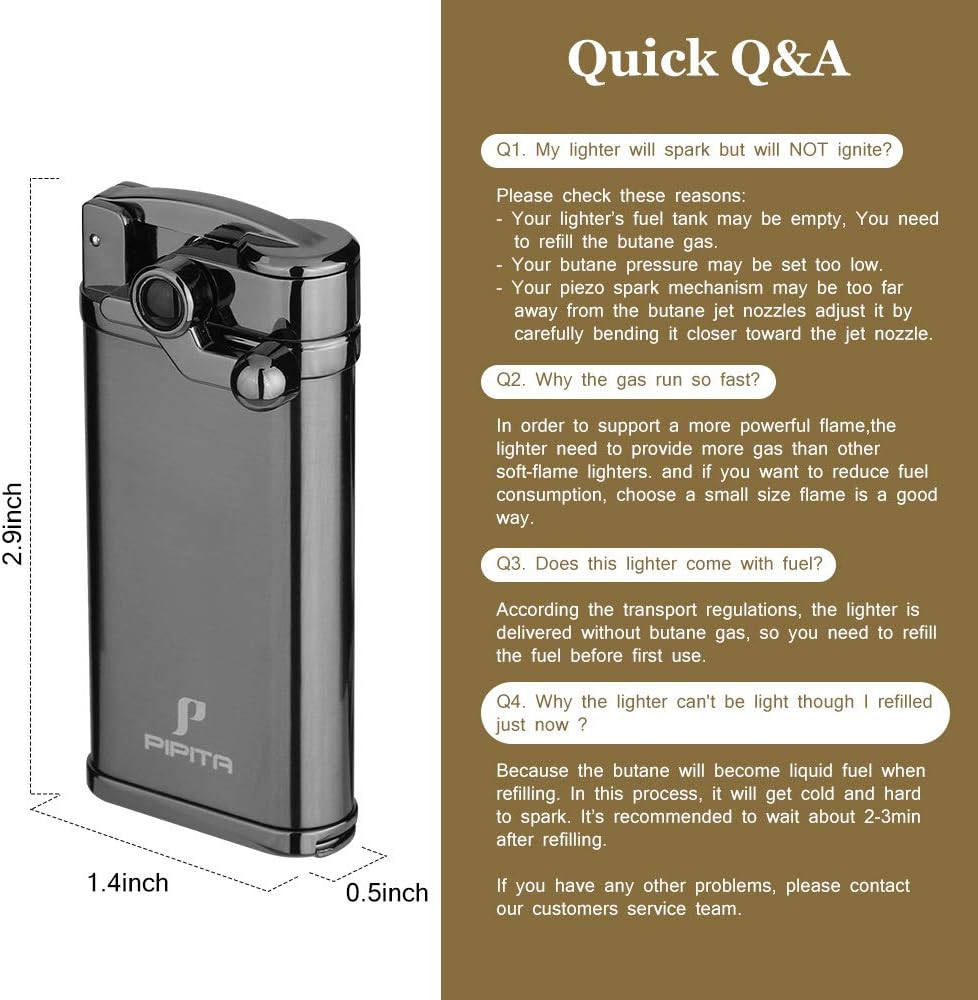 2.9inch

PIPITA

1.4inch

0.5inch

Quick Q&A

Q1. My lighter will spark but will NOT ignite?

Please check these reasons:
- Your lighter's fuel tank may be empty, You need to refill the butane gas.
- Your butane pressure may be set too low.
- Your piezo spark mechanism may be too far away from the butane jet nozzles adjust it by carefully bending it closer toward the jet nozzle.

Q2. Why the gas run so fast?

In order to support a more powerful flame,the lighter need to provide more gas than other soft-flame lighters. and if you want to reduce fuel consumption, choose a small size flame is a good way.

Q3. Does this lighter come with fuel?

According the transport regulations, the lighter is delivered without butane gas, so you need to refill the fuel before first use.

Q4. Why the lighter can't be light though I refilled just now ?

Because the butane will become liquid fuel when refilling. In this process, it will get cold and hard to spark. It's recommended to wait about 2-3min after refilling.

If you have any other problems, please contact our customers service team.